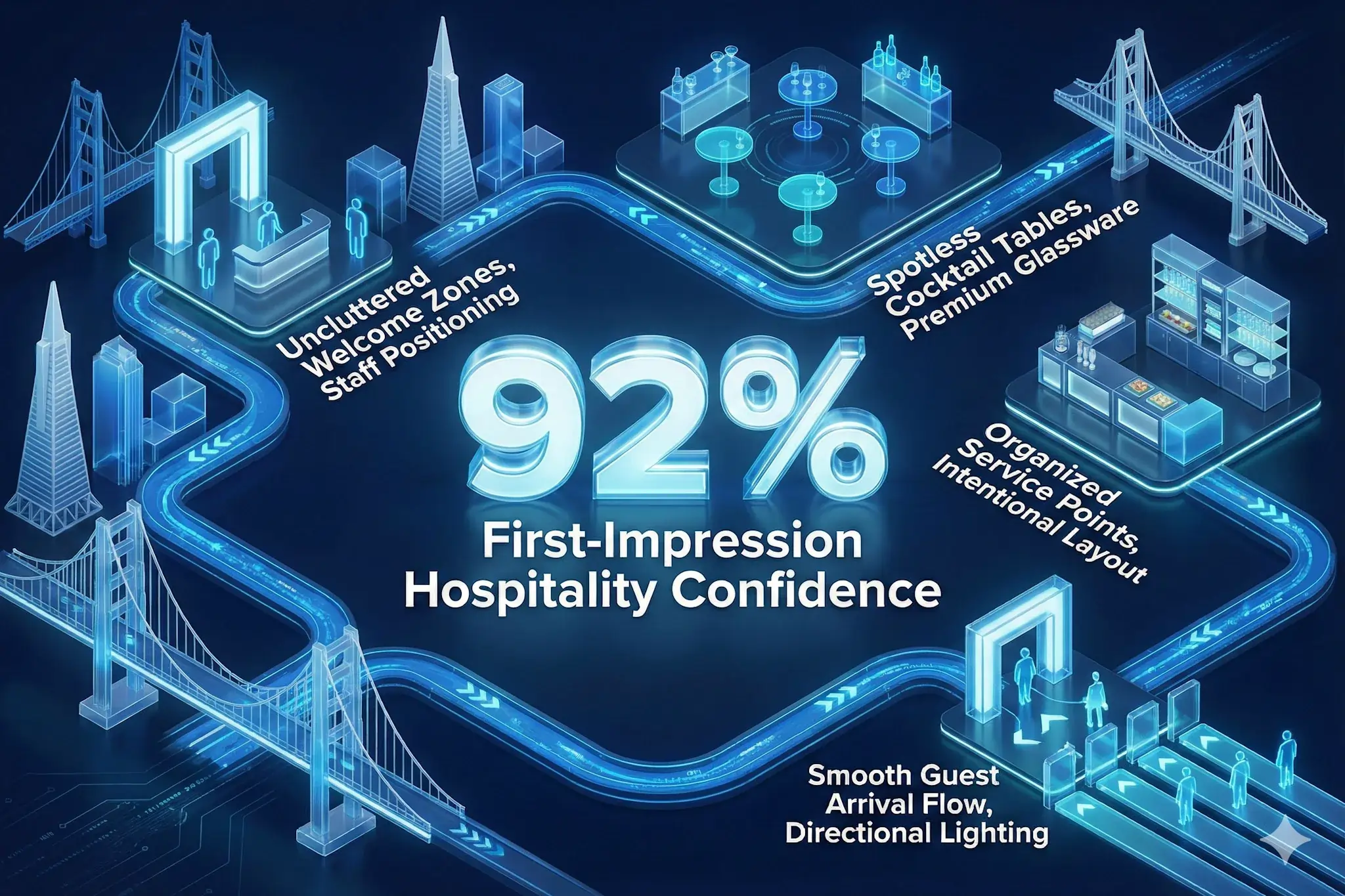 Uncluttered Welcome Zones, Staff Positioning

Spotless Cocktail Tables, Premium Glassware

92%

First-Impression Hospitality Confidence

Organized Service Points, Intentional Layout

Smooth Guest Arrival Flow, Directional Lighting