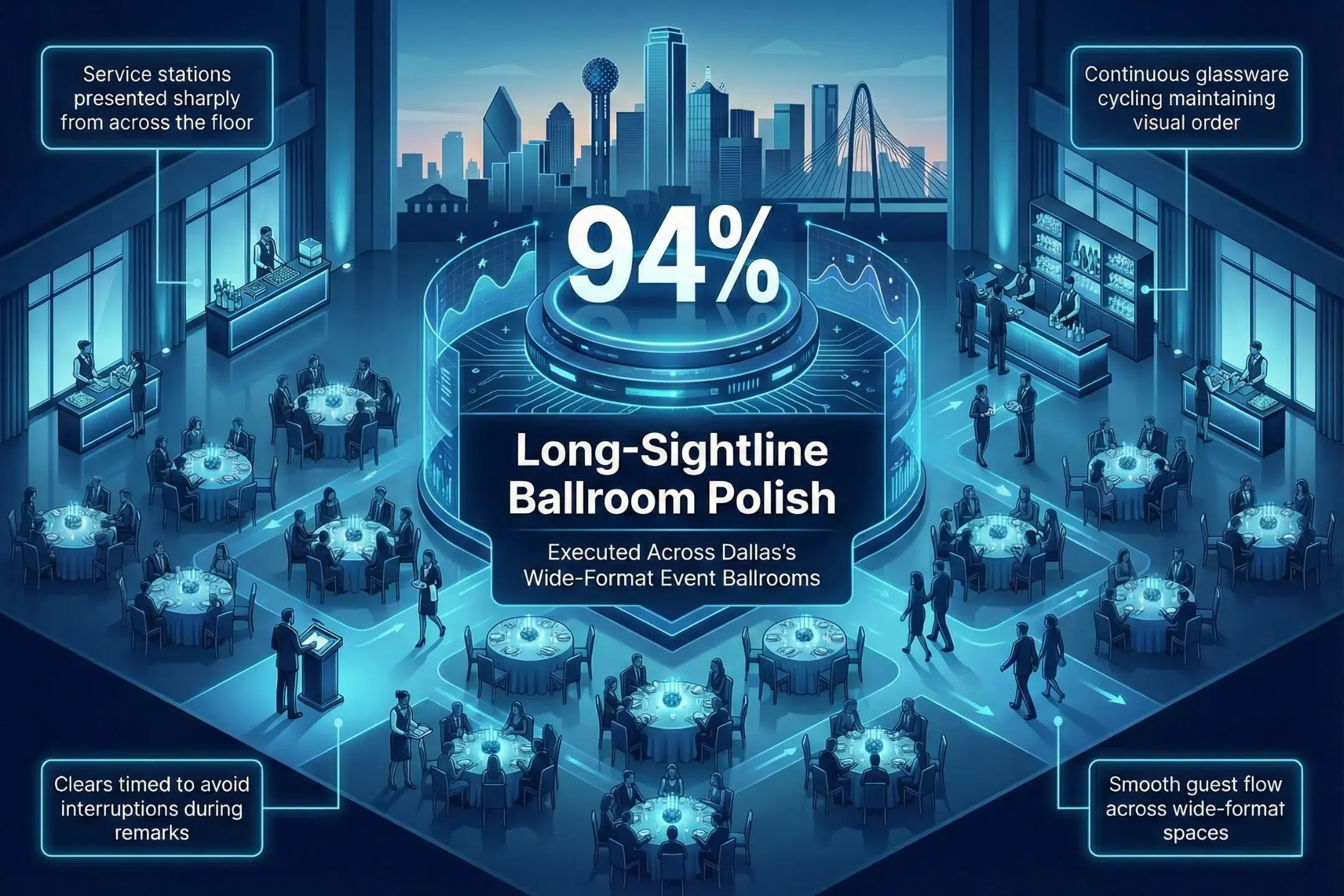 Service stations presented sharply from across the floor

Continuous glassware cycling maintaining visual order

94%

Long-Sightline Ballroom Polish

Executed Across Dallas's Wide-Format Event Ballrooms

Clears timed to avoid interruptions during remarks

Smooth guest flow across wide-format spaces