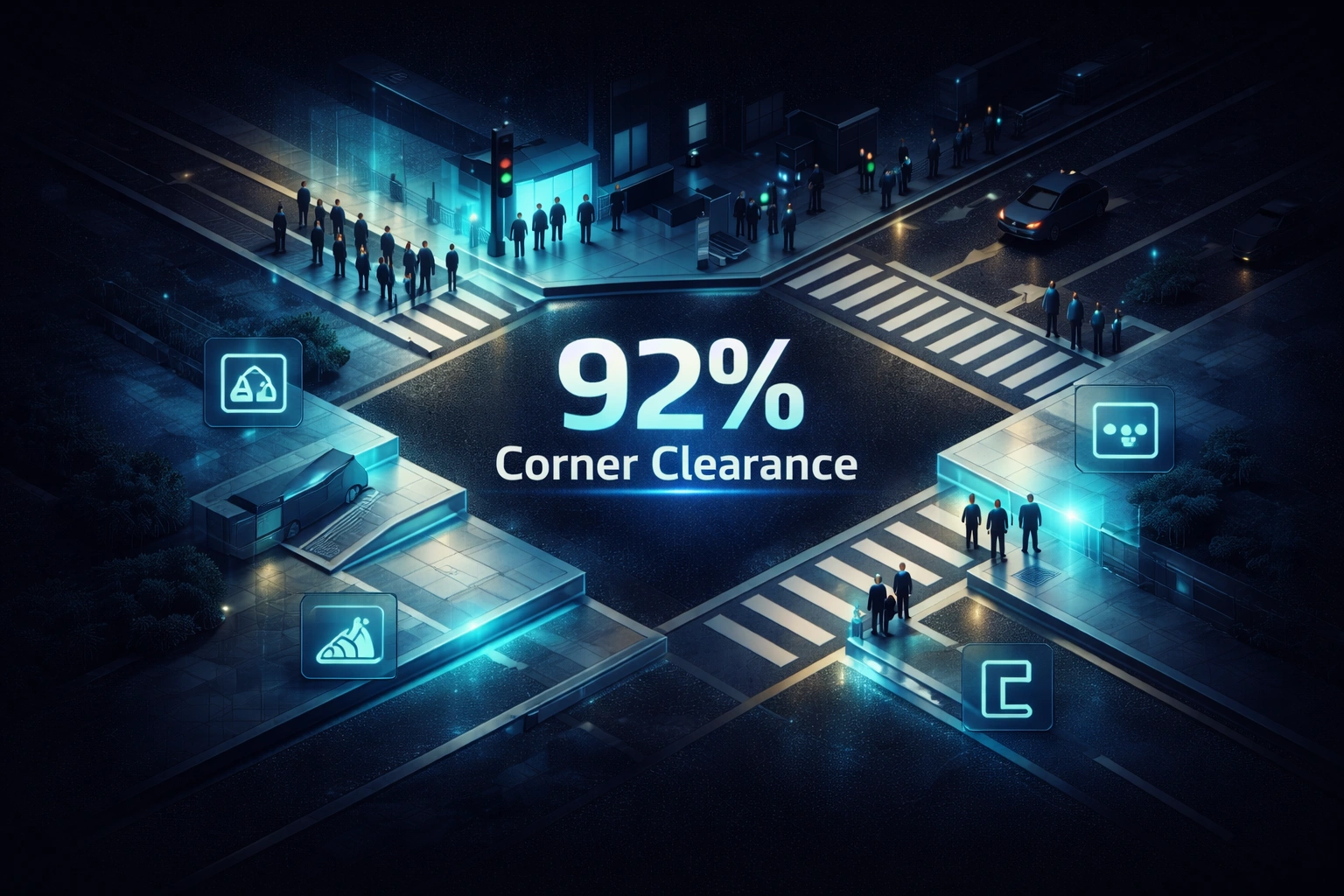 92%
Corner Clearance