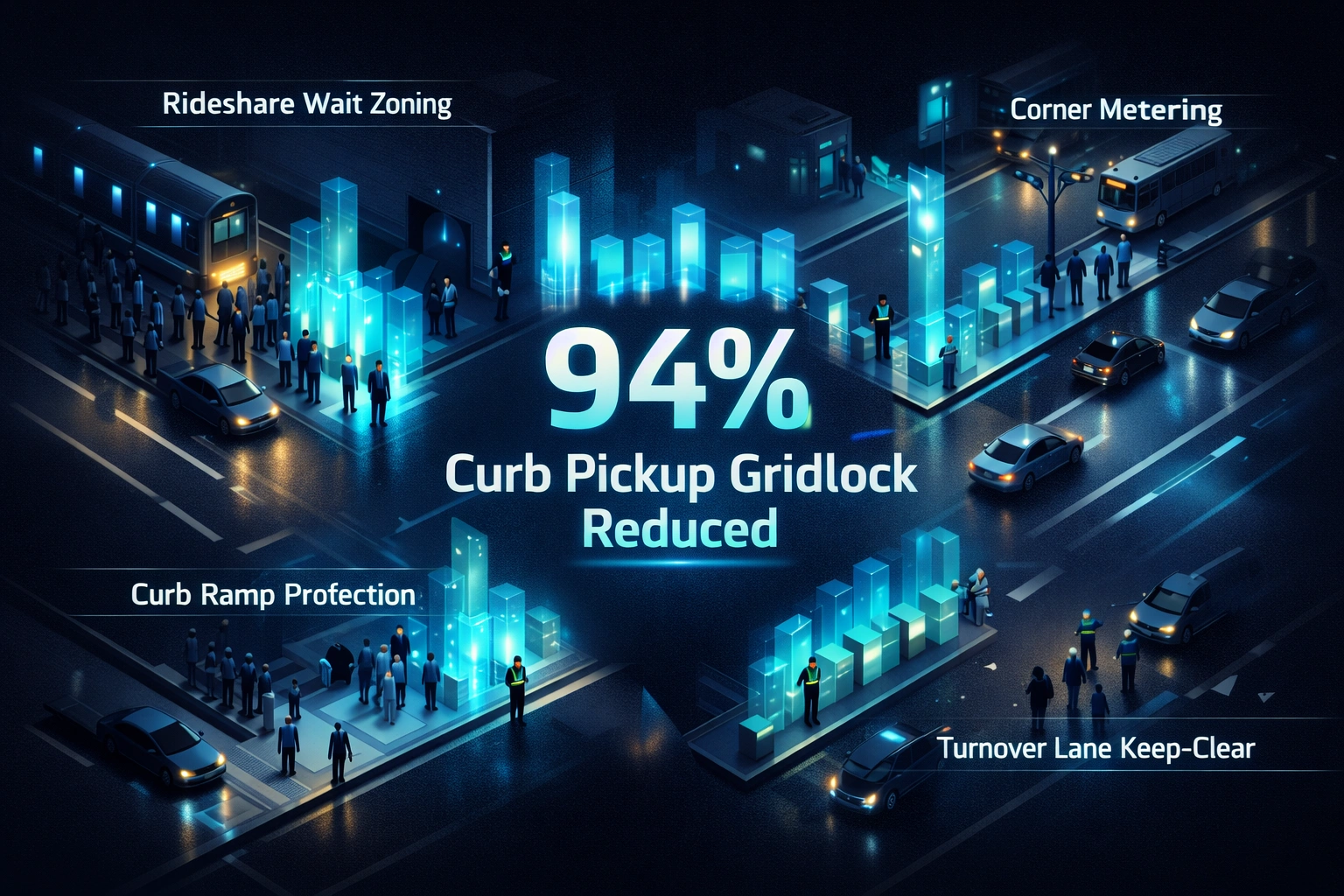 Rideshare Wait Zoning

Corner Metering

94%

Curb Pickup Gridlock Reduced

Curb Ramp Profection

Turnover Lane Keep-Clear