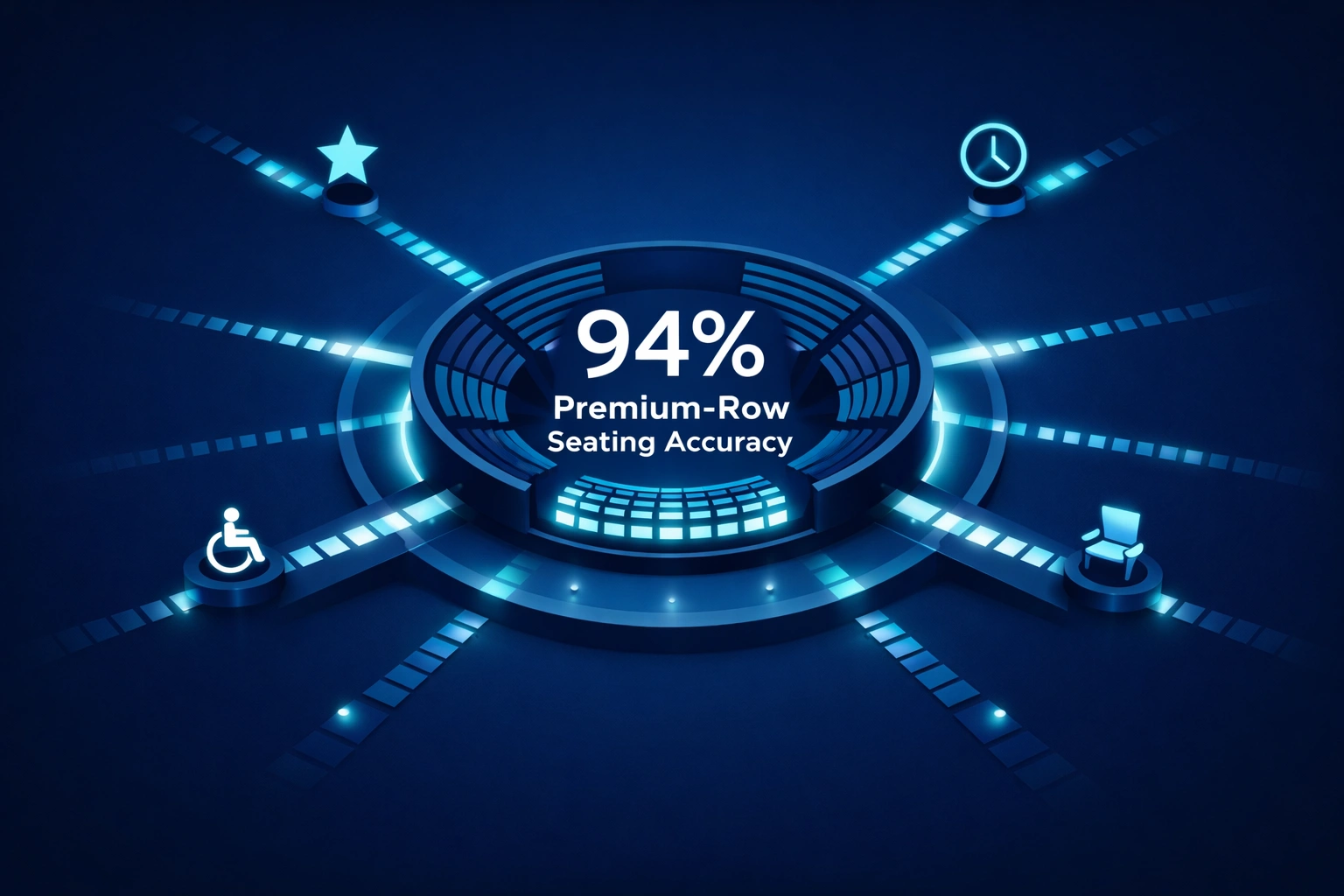 94%
Premium-Row Seating Accuracy