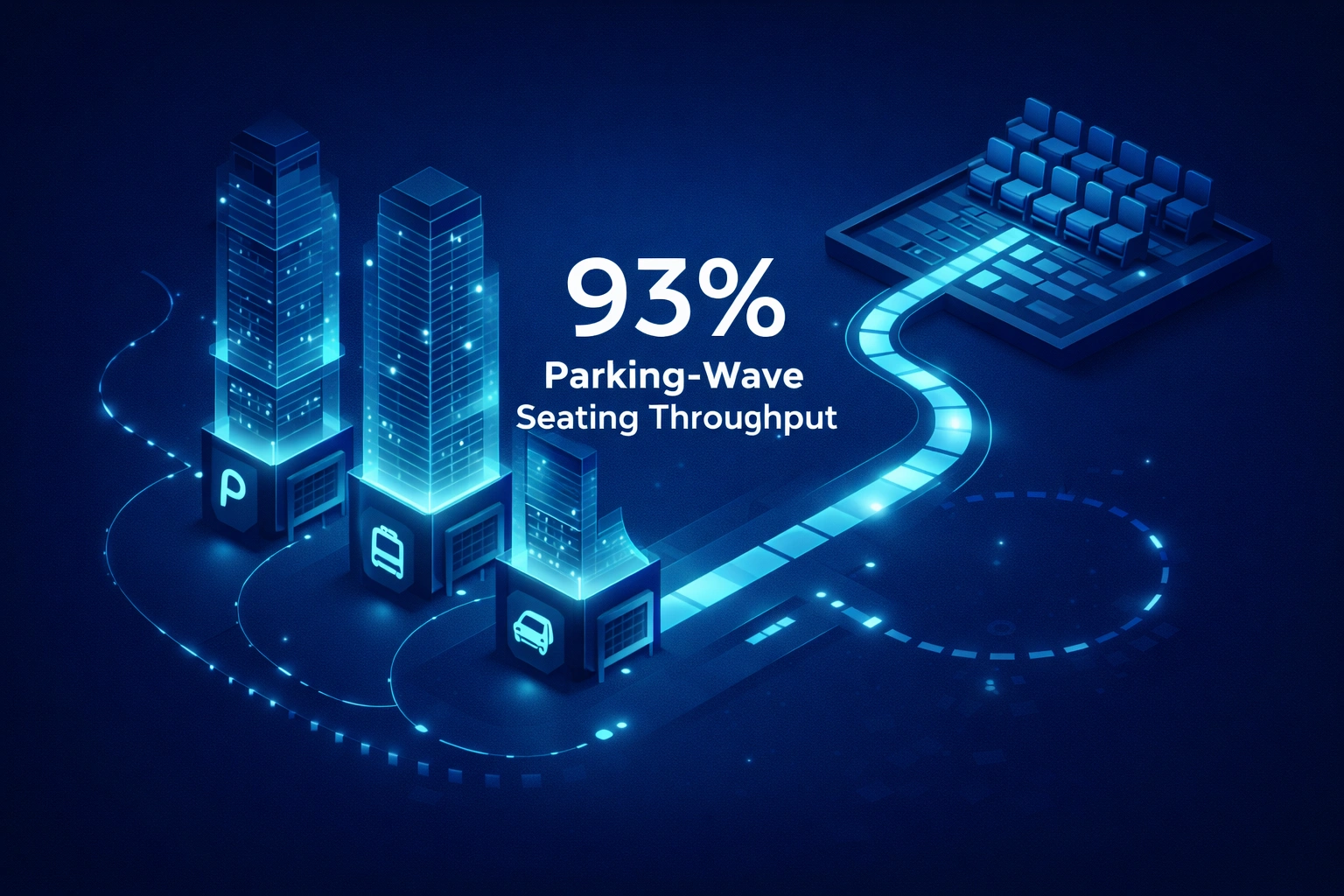 93%
Parking-Wave
Seating Throughput

P