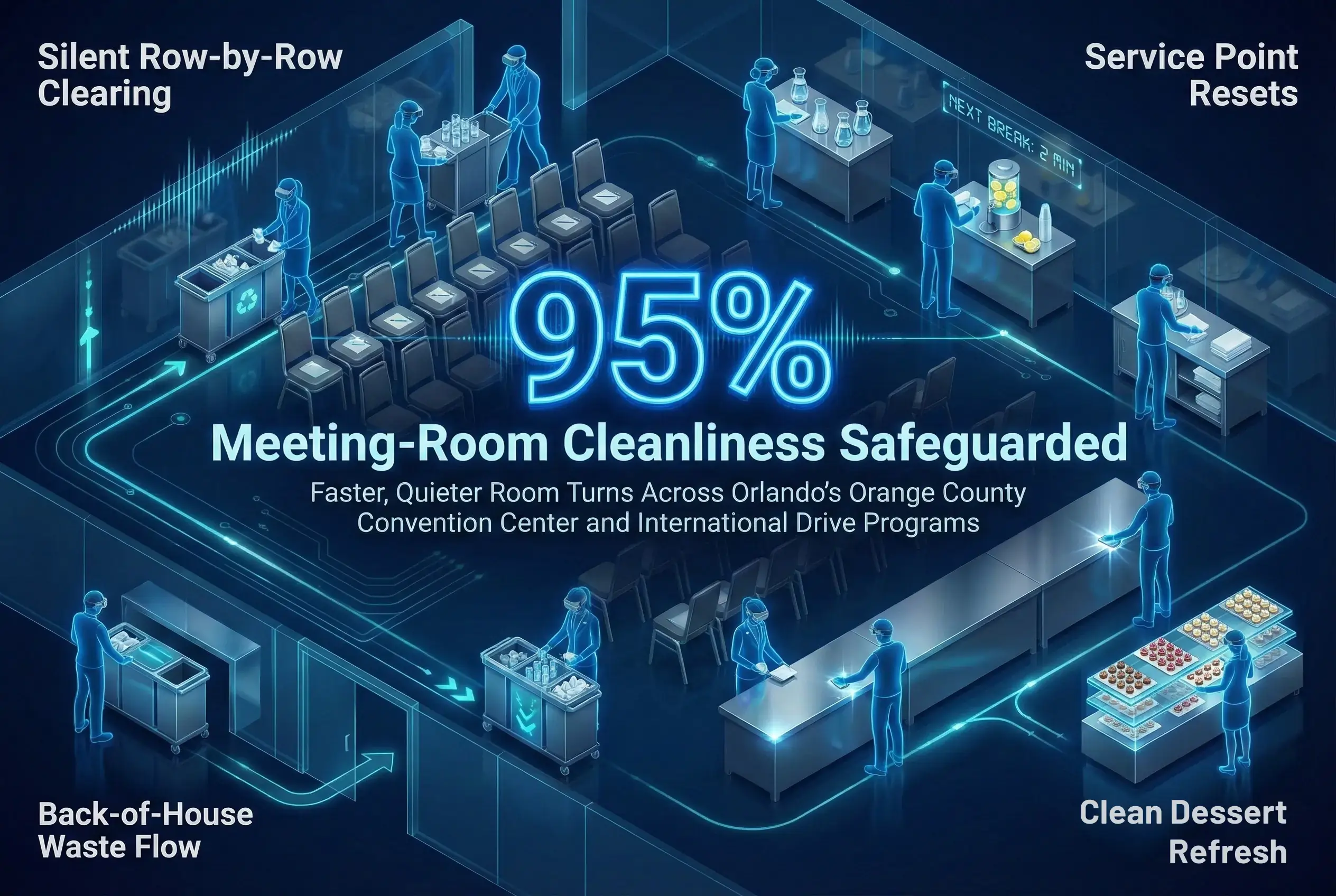 Silent Row-by-Row Clearing

Service Point Resets

NEXT BREAK: 2 MIN

95%

Meeting-Room Cleanliness Safeguarded

Faster, Quieter Room Turns Across Orlando's Orange County Convention Center and International Drive Programs

Back-of-House Waste Flow

Clean Dessert Refresh