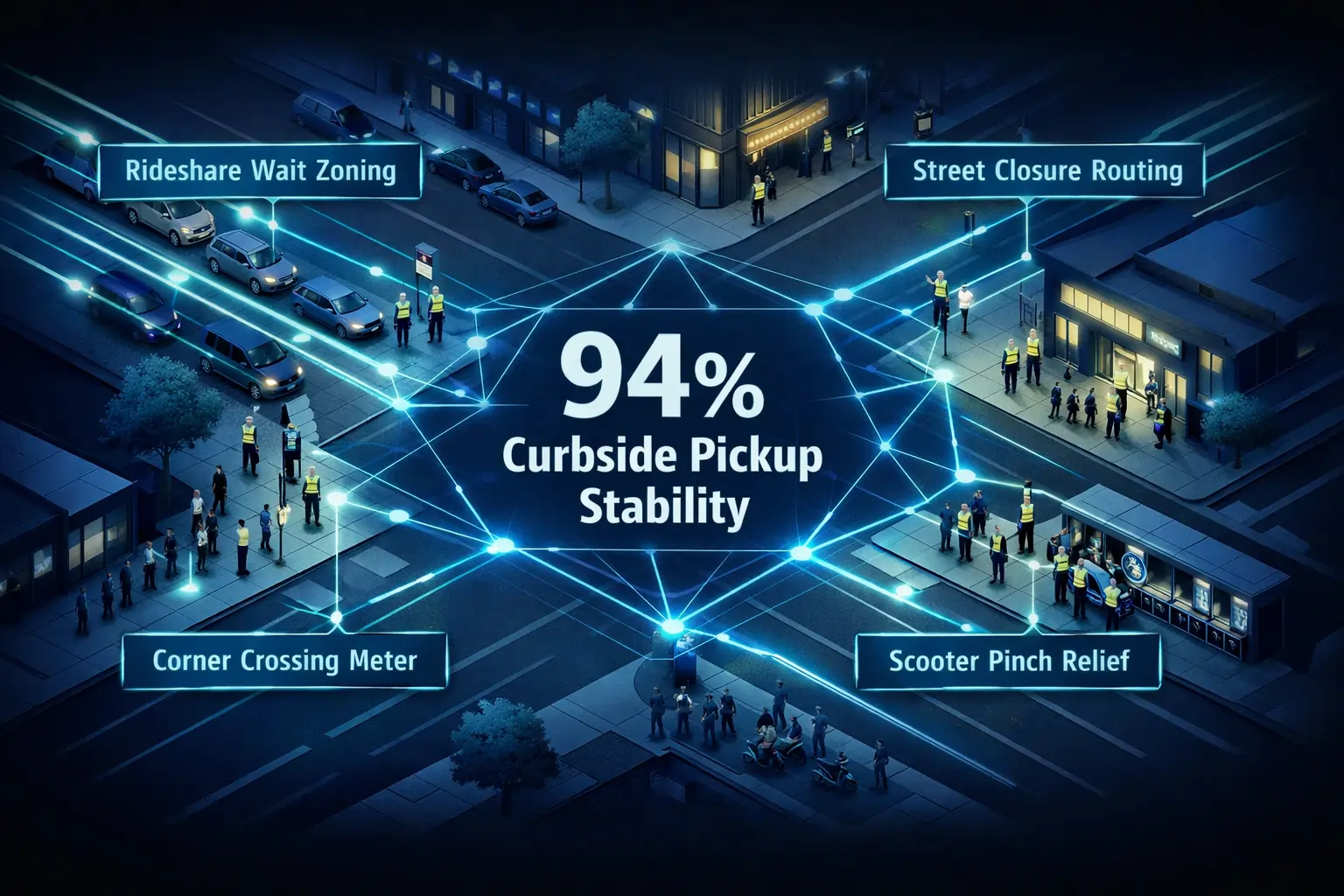 Rideshare Wait Zoning

Street Closure Routing

94%
Curbside Pickup Stability

Corner Crossing Meter

Scooter Pinch Relief