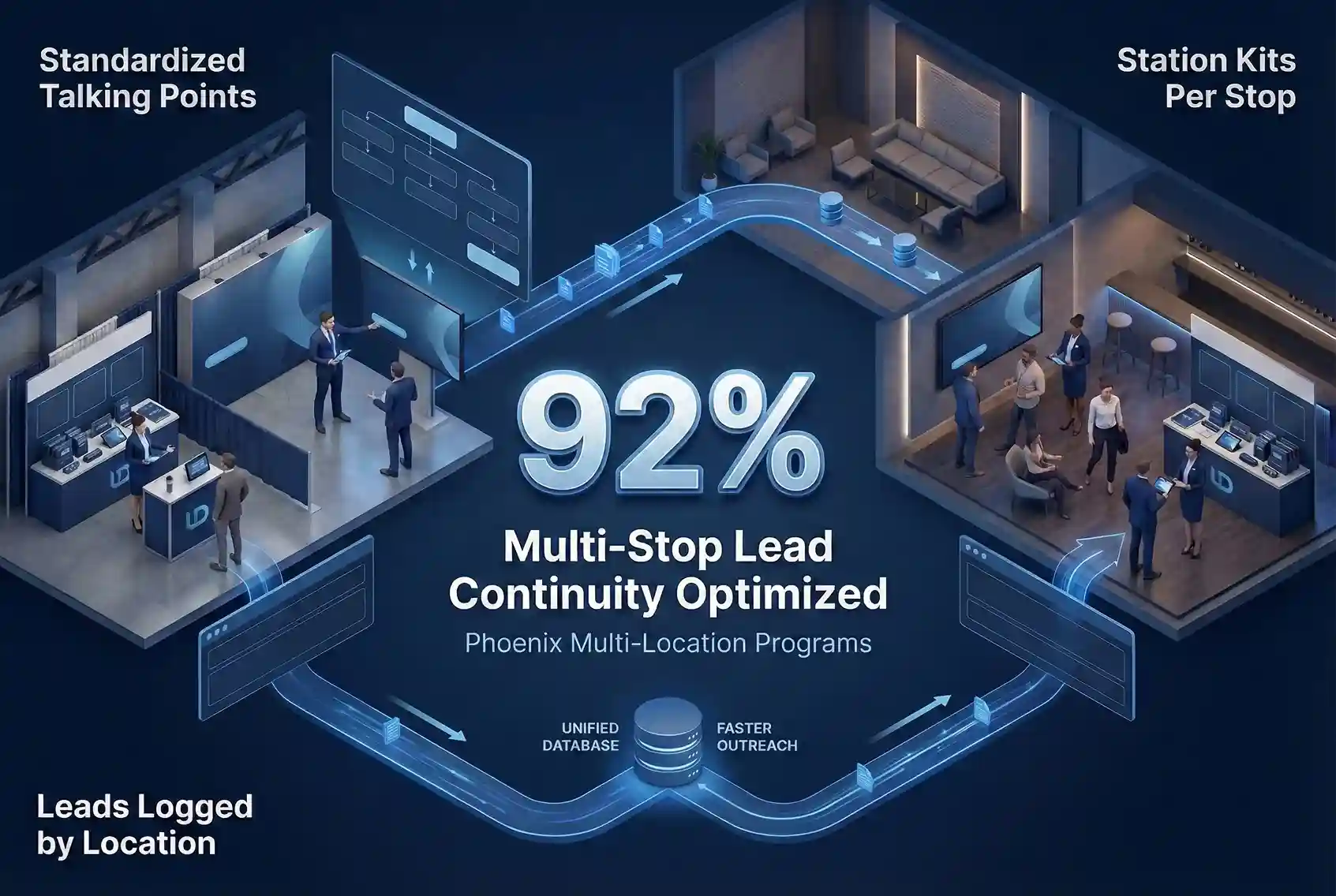 Standardized Talking Points

Station Kits Per Stop

92%

Multi-Stop Lead Continuity Optimized

Phoenix Multi-Location Programs

UNIFIED DATABASE

FASTER OUTREACH

Leads Logged by Location