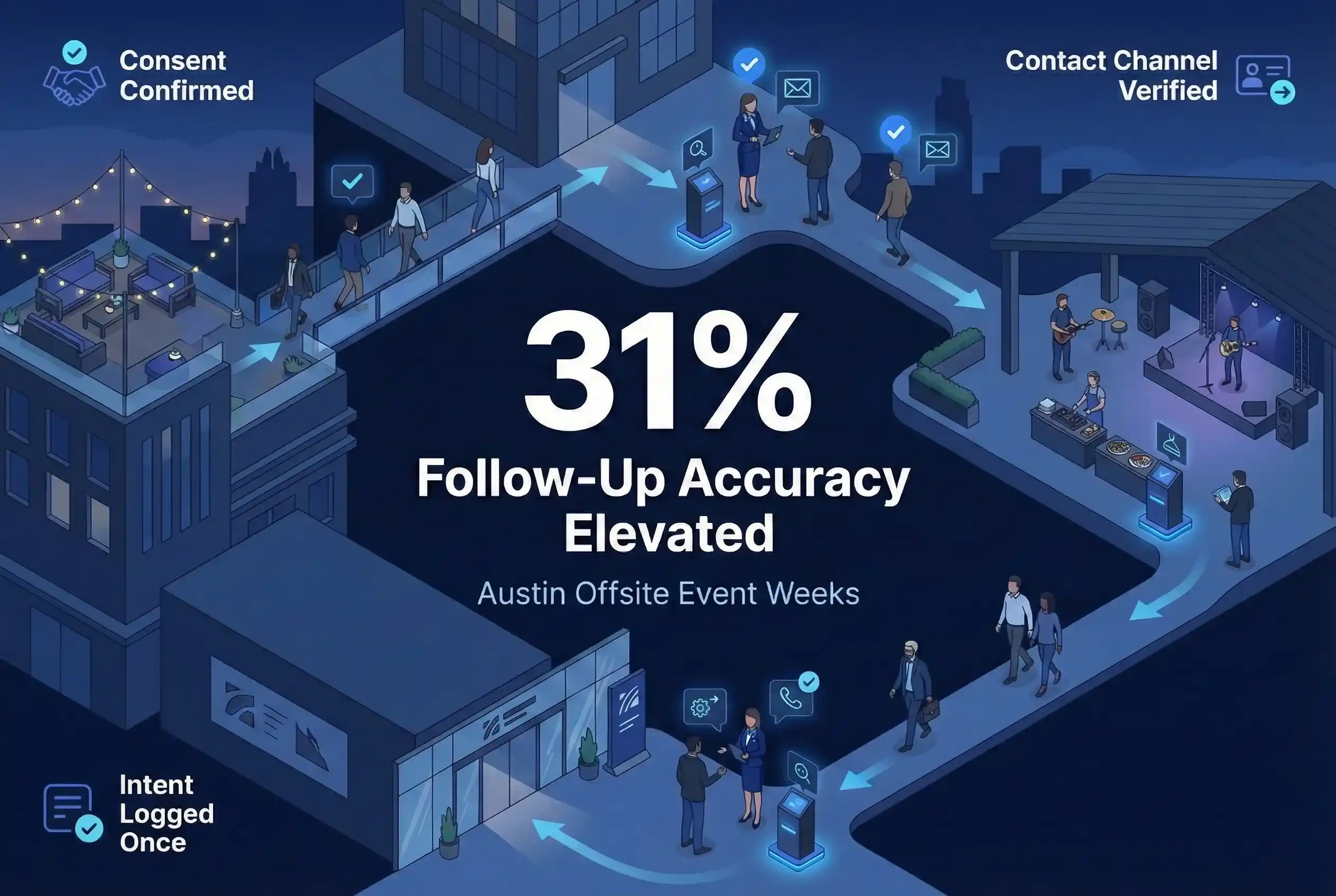 Consent Confirmed

Contact Channel Verified

31%

Follow-Up Accuracy Elevated

Austin Offsite Event Weeks

Intent Logged Once