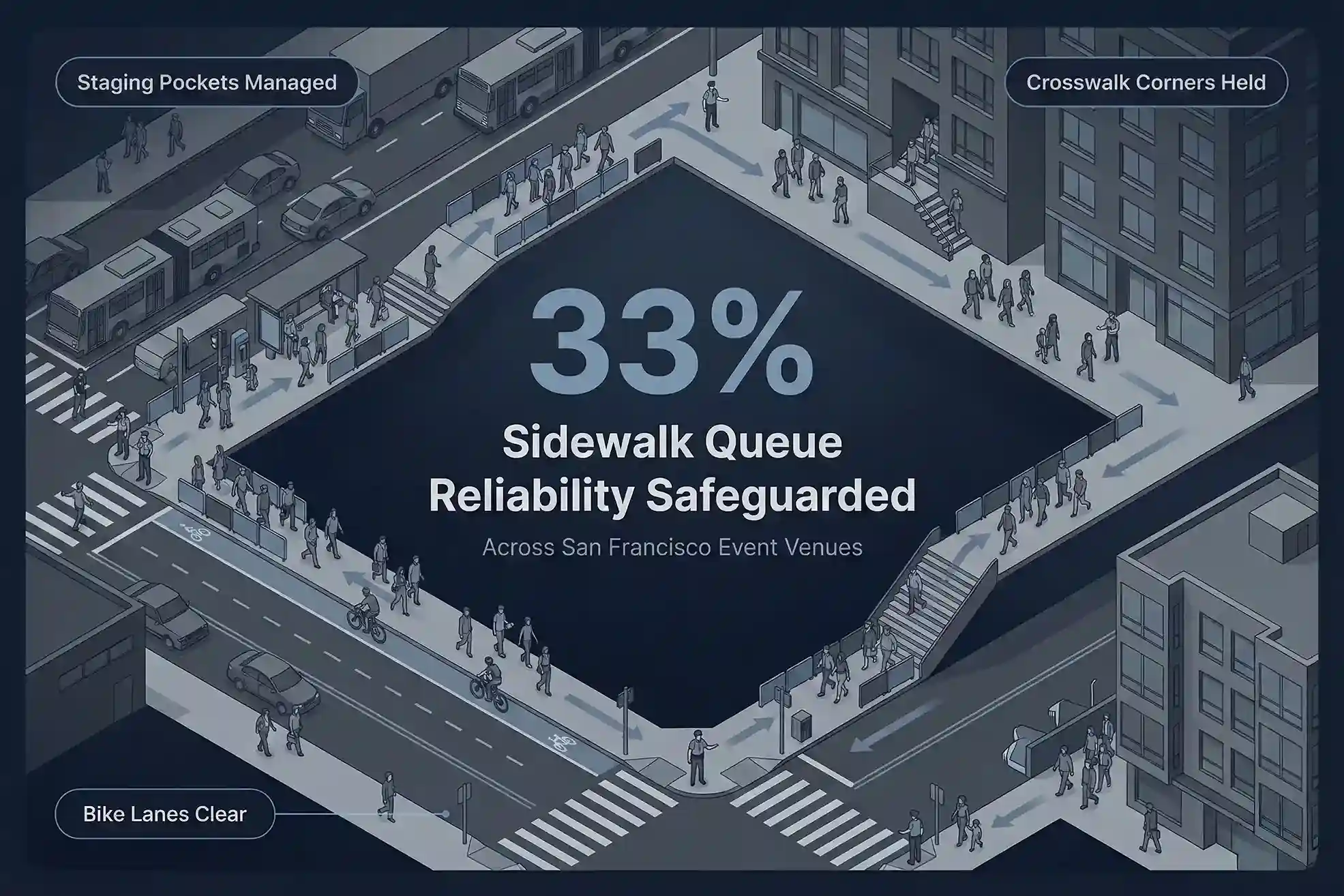 Staging Pockets Managed

Crosswalk Corners Held

33%

Sidewalk Queue Reliability Safeguarded

Across San Francisco Event Venues

Bike Lanes Clear