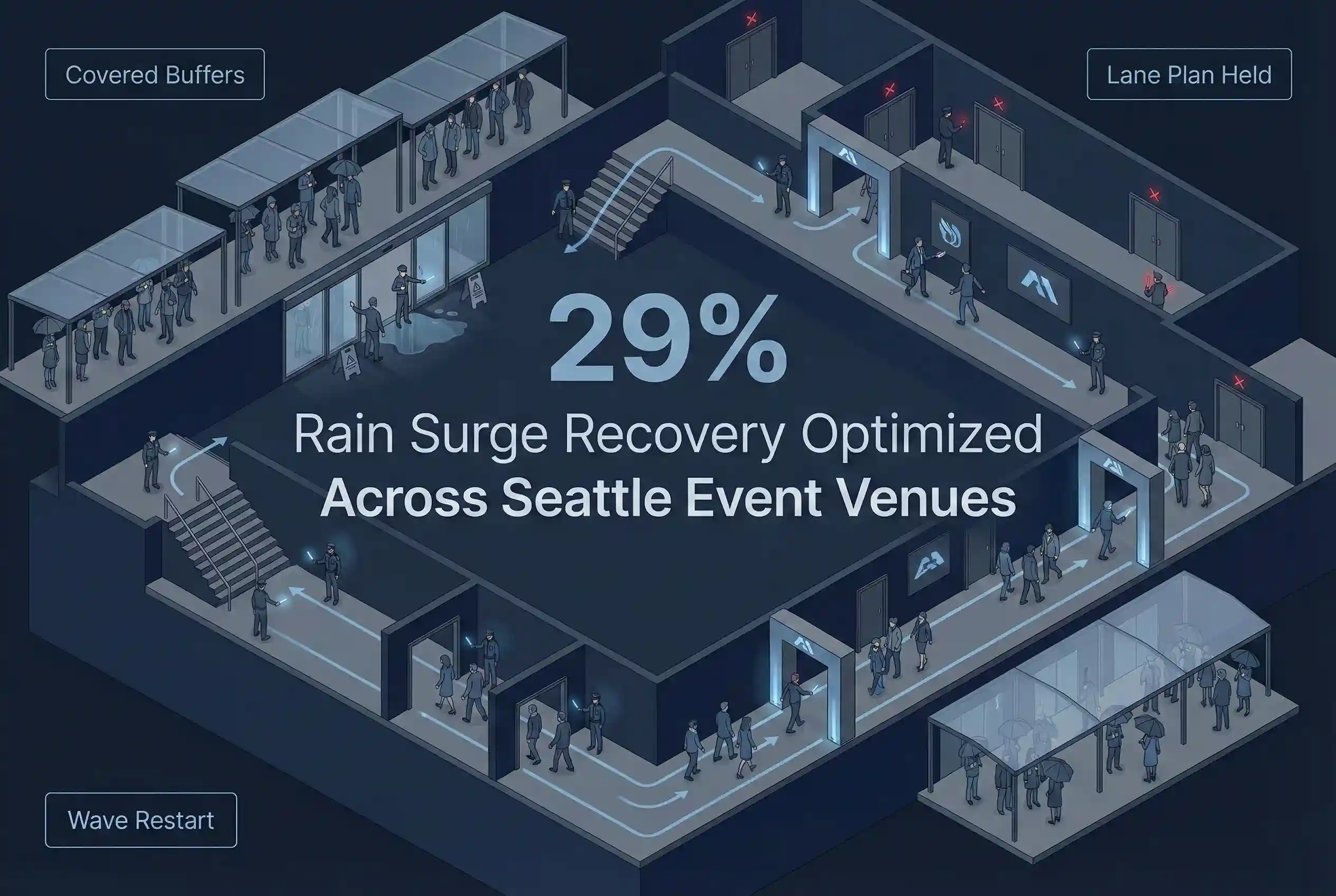 Covered Buffers

Lane Plan Held

29%

Rain Surge Recovery Optimized

Across Seattle Event Venues

Wave Restart