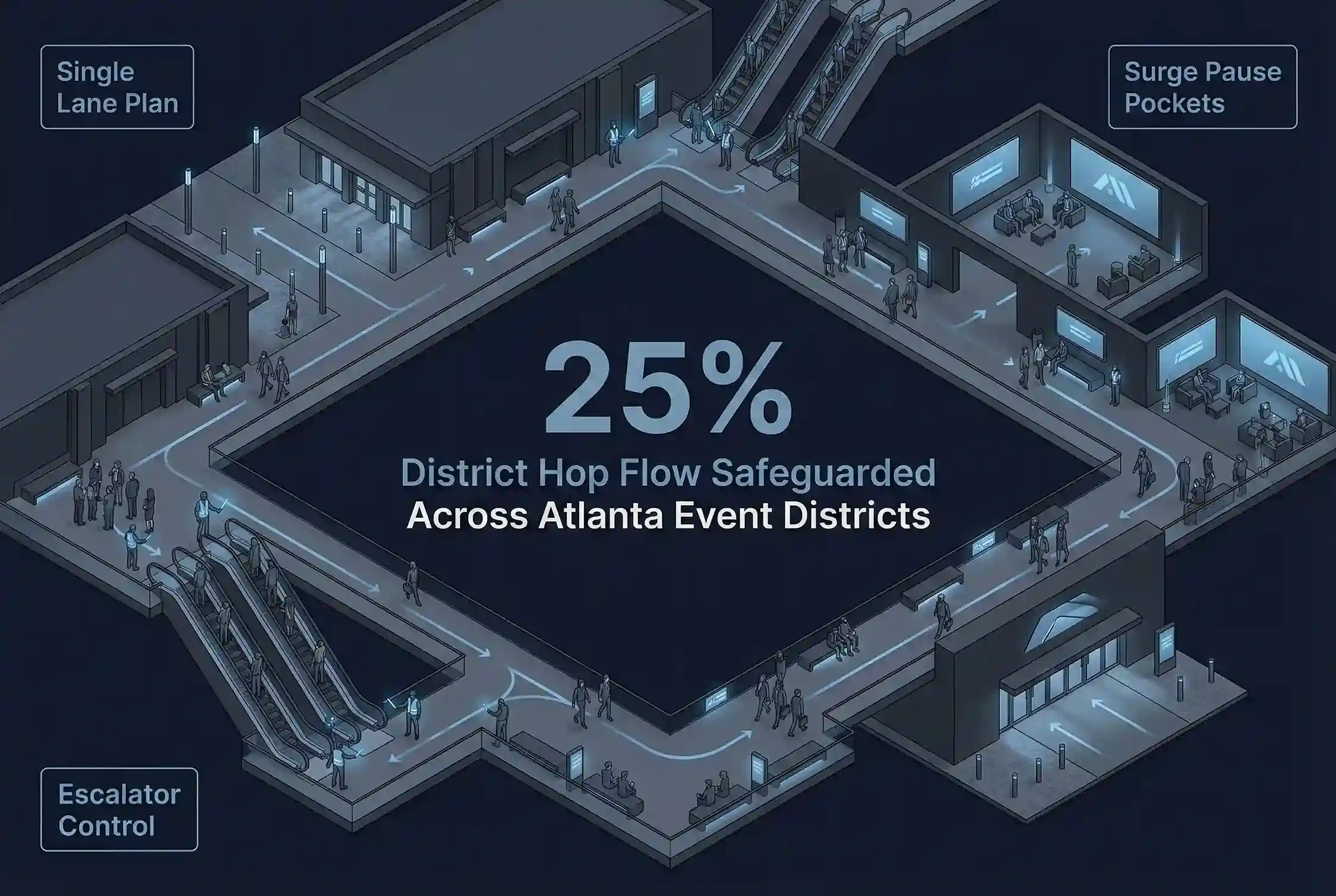 Single Lane Plan

Surge Pause Pockets

25%

District Hop Flow Safeguarded

Across Atlanta Event Districts

Escalator Control