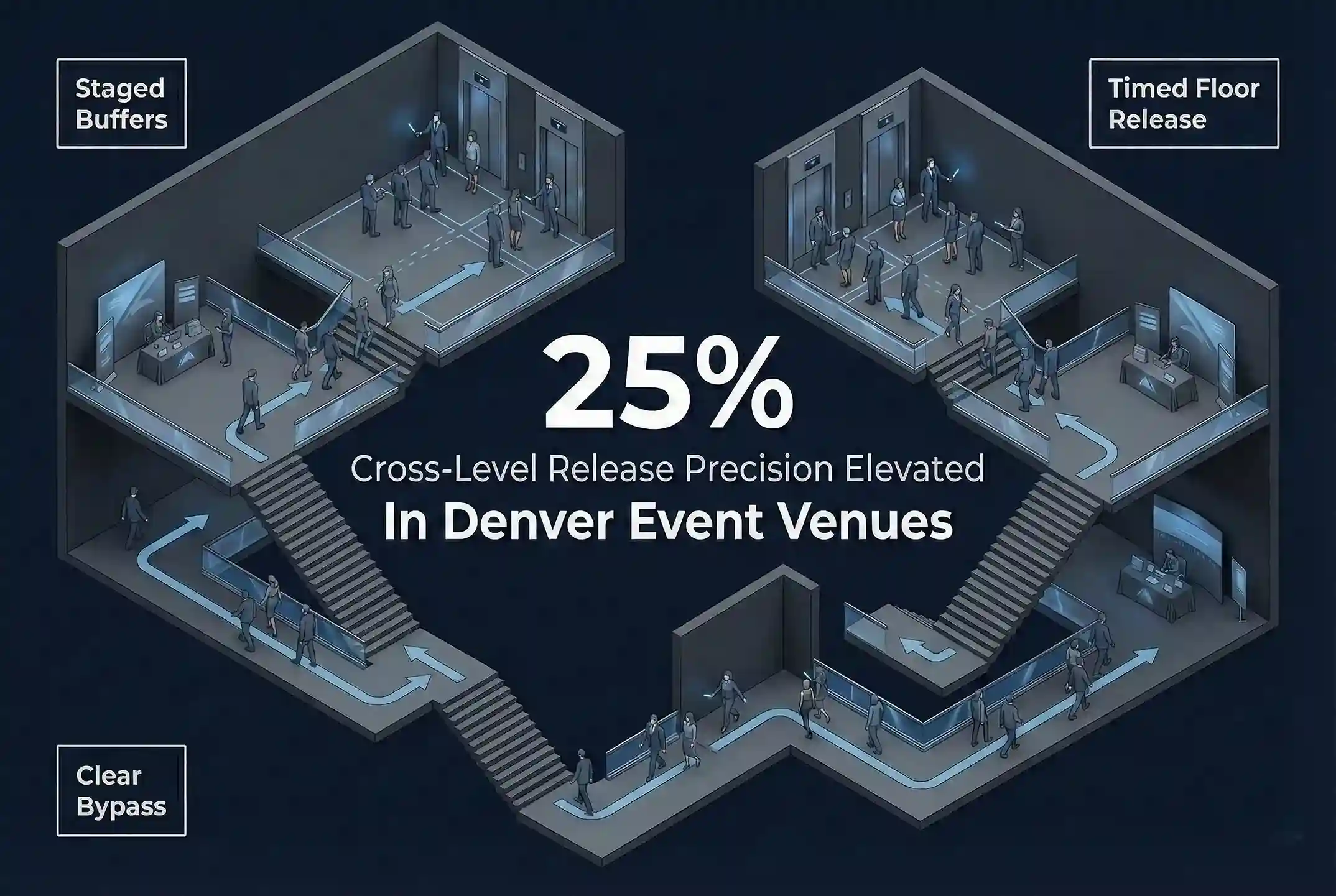 Staged Buffers

Timed Floor Release

25%

Cross-Level Release Precision Elevated

In Denver Event Venues

Clear Bypass