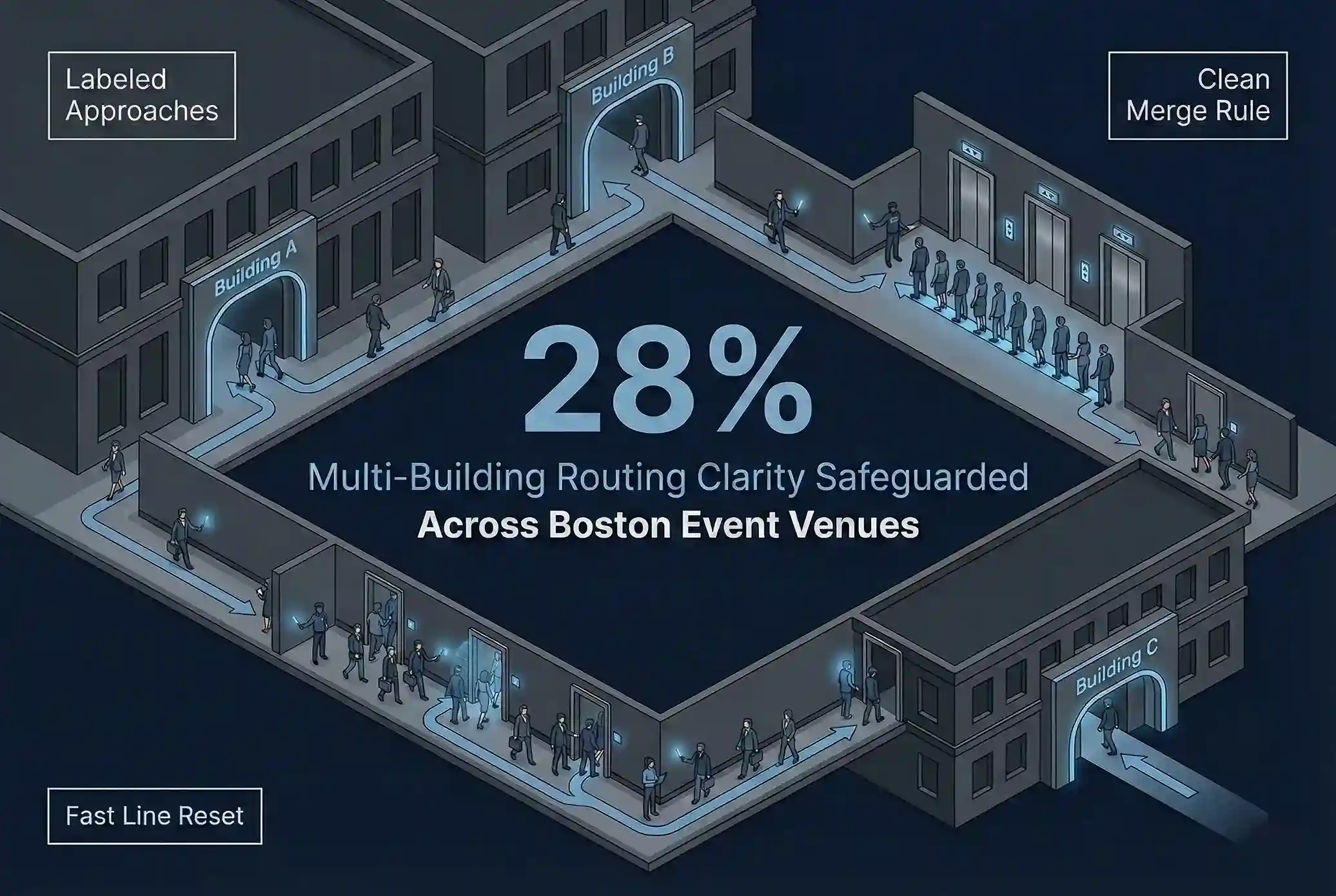 Labeled Approaches

Building B

Clean Merge Rule

Building A

28%

Multi-Building Routing Clarity Safeguarded

Across Boston Event Venues

Building C

Fast Line Reset