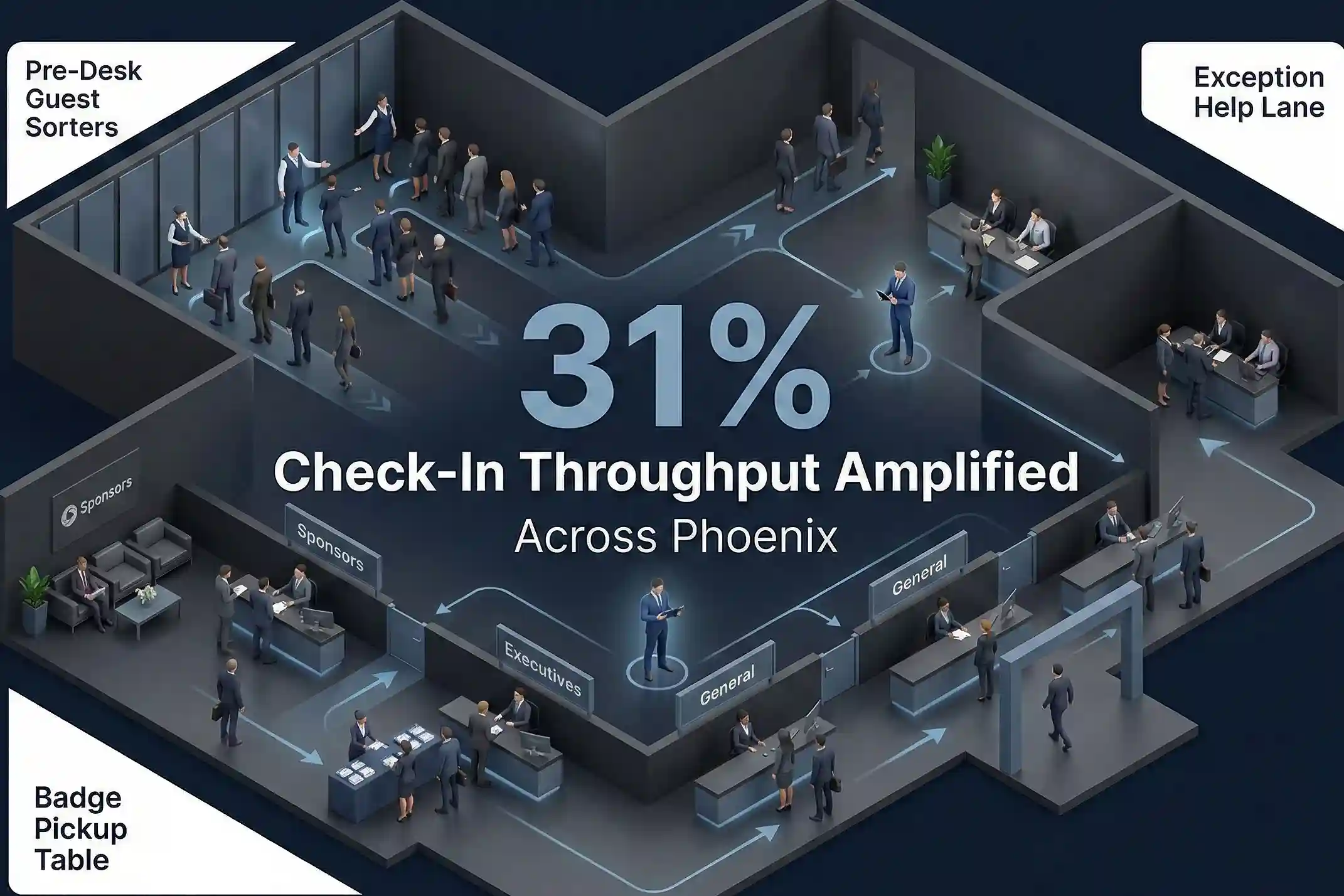 Pre-Desk Guest Sorters

Exception Help Lane

31%

Check-In Throughput Amplified

Across Phoenix

Sponsors

Sponsors

Executives

General

General

Badge Pickup Table