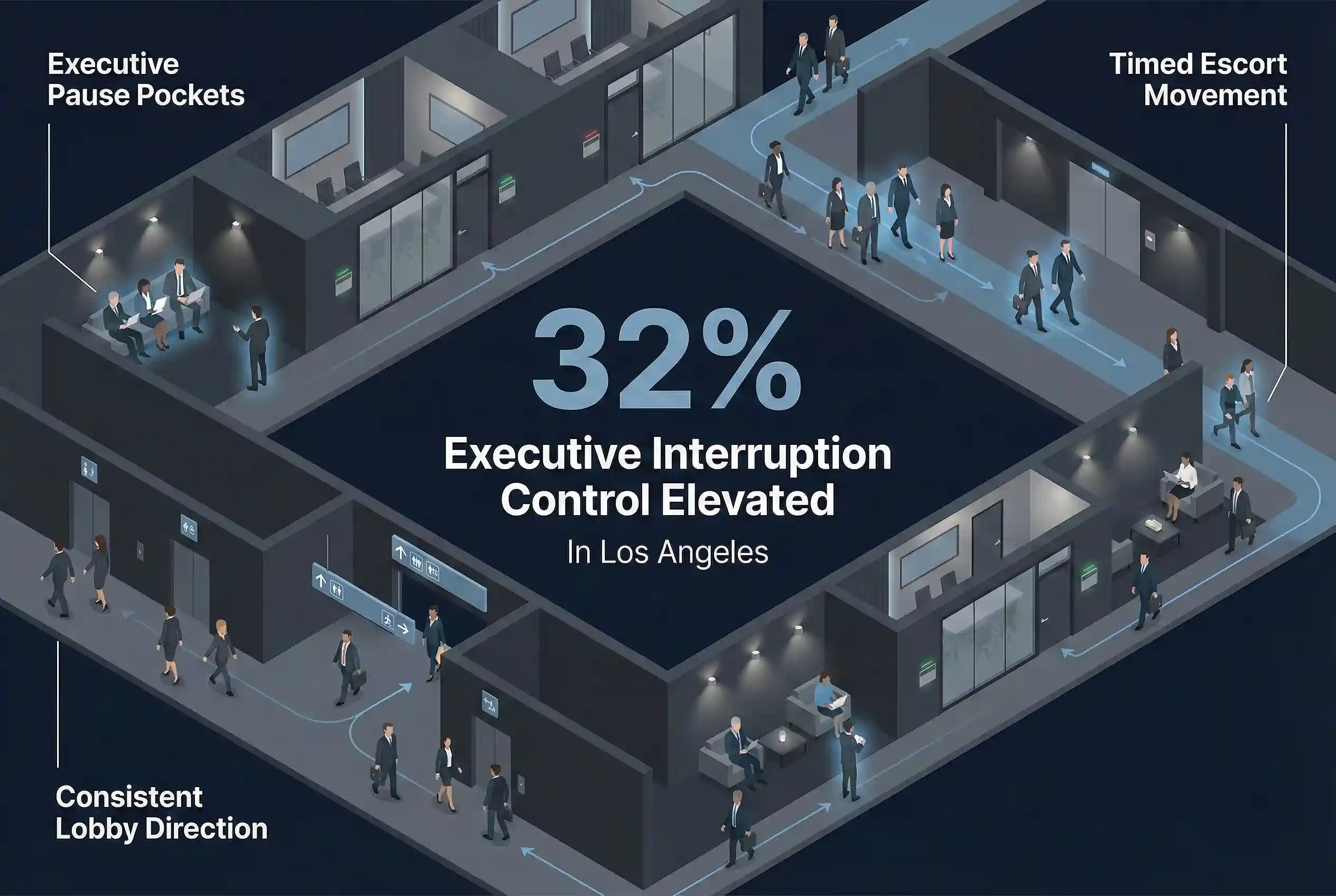 Executive Pause Pockets

Timed Escort Movement

32%

Executive Interruption Control Elevated

In Los Angeles

Consistent Lobby Direction