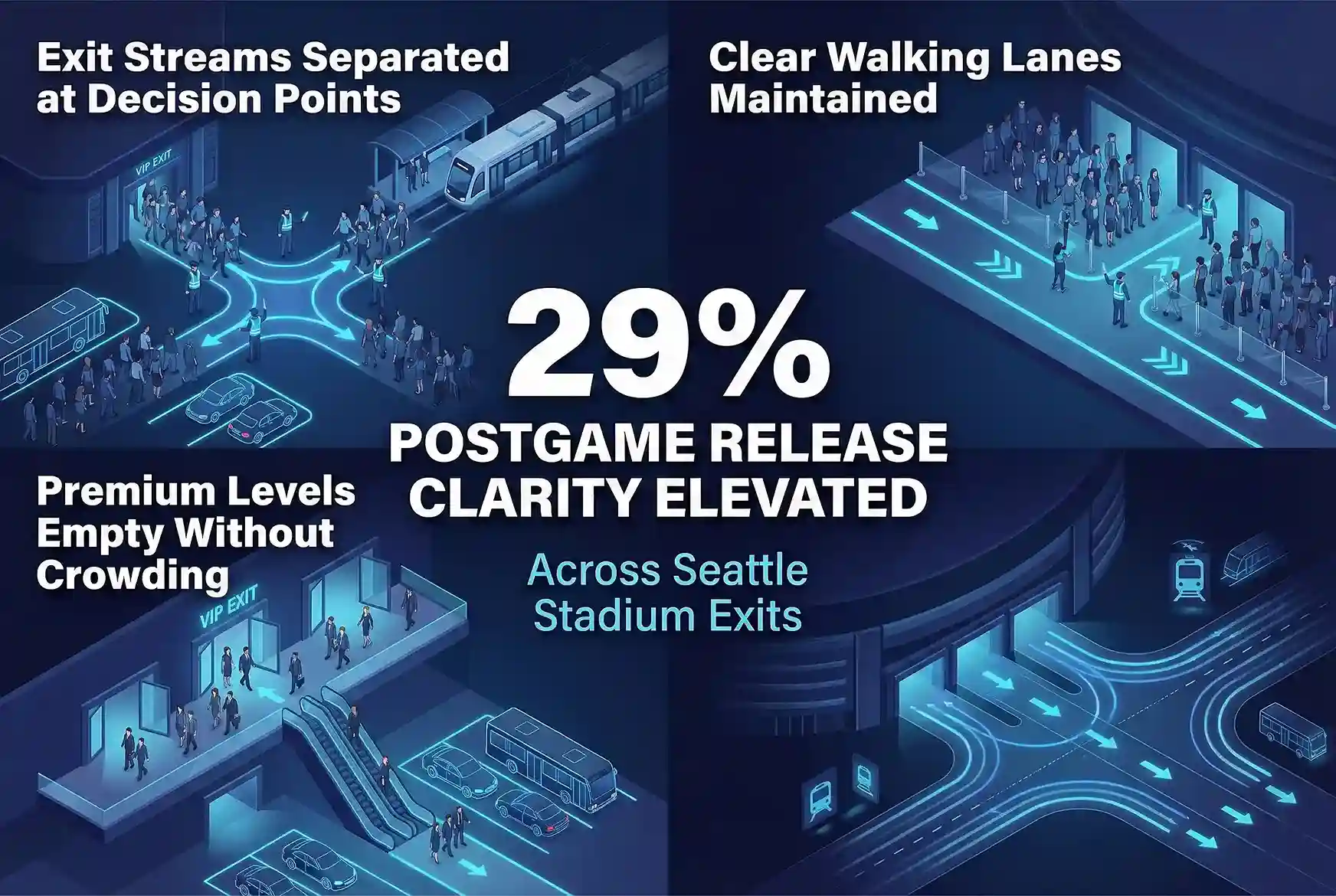 Exit Streams Separated at Decision Points

VIP EXIT

Clear Walking Lanes Maintained

29%

POSTGAME RELEASE CLARITY ELEVATED

Across Seattle Stadium Exits

Premium Levels Empty Without Crowding

VIP EXIT