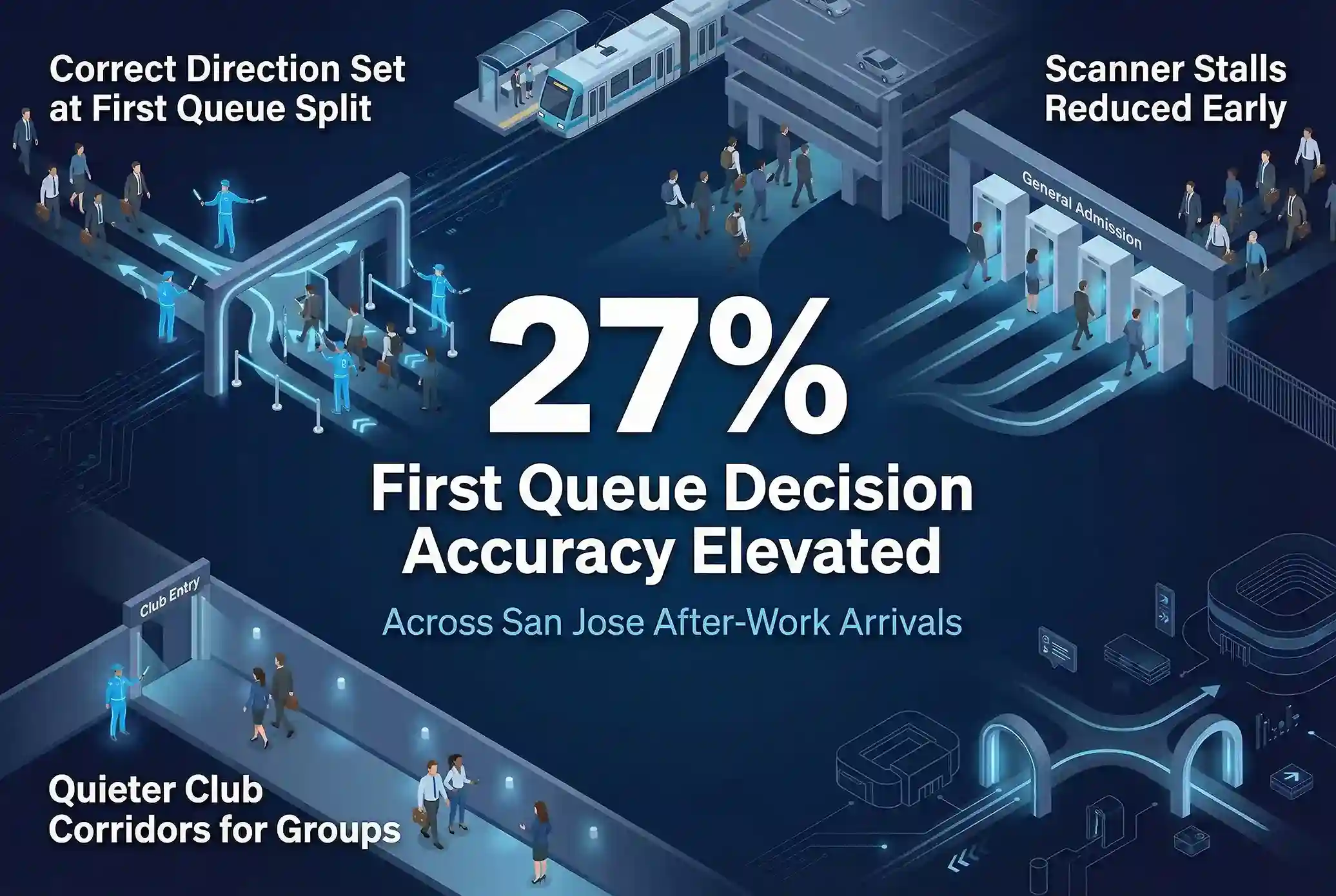 Correct Direction Set at First Queue Split

Scanner Stalls Reduced Early

General Admission

27%

First Queue Decision Accuracy Elevated

Across San Jose After-Work Arrivals

Club Entry

Quieter Club Corridors for Groups