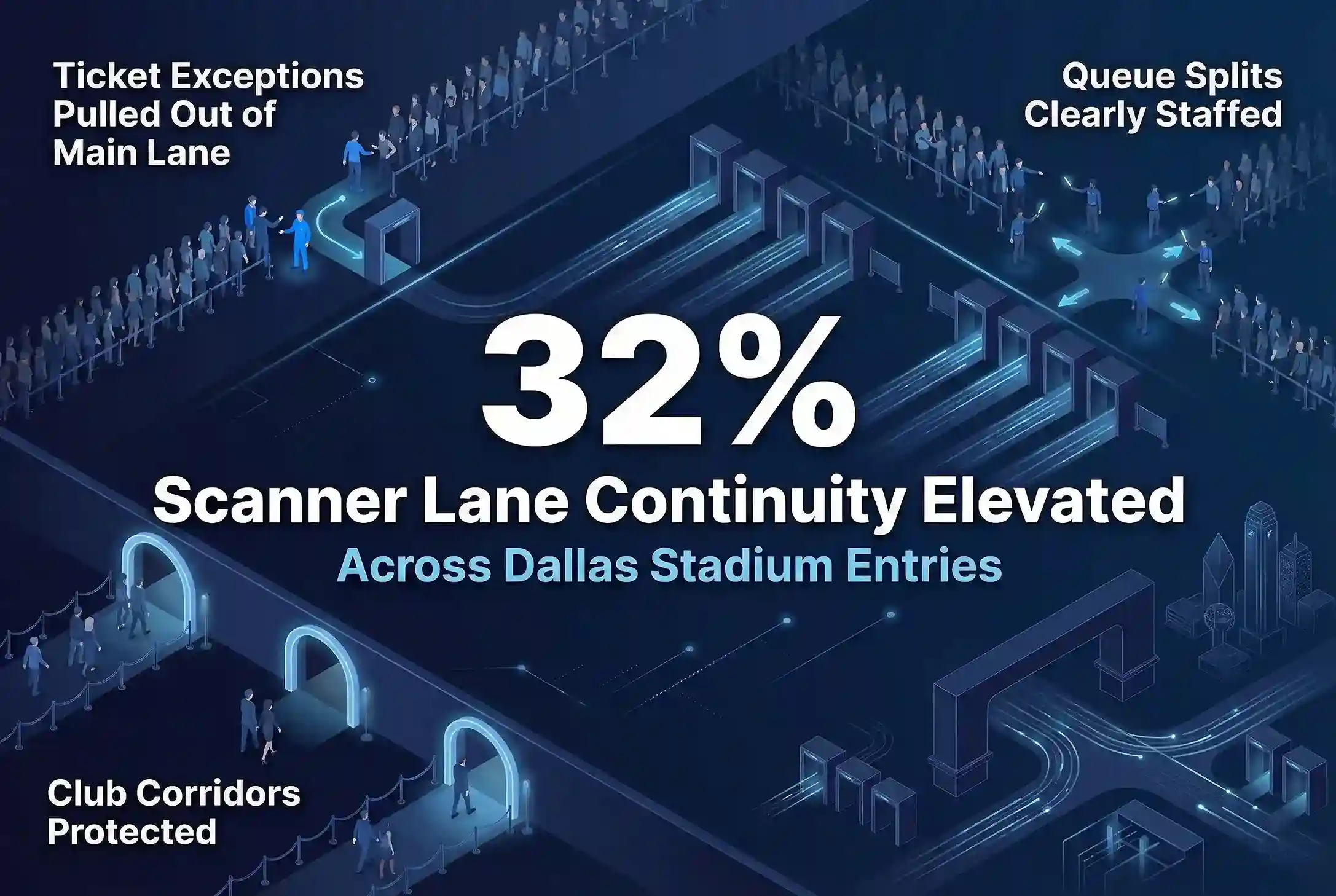 Ticket Exceptions Pulled Out of Main Lane

Queue Splits Clearly Staffed

32%

Scanner Lane Continuity Elevated

Across Dallas Stadium Entries

Club Corridors Protected