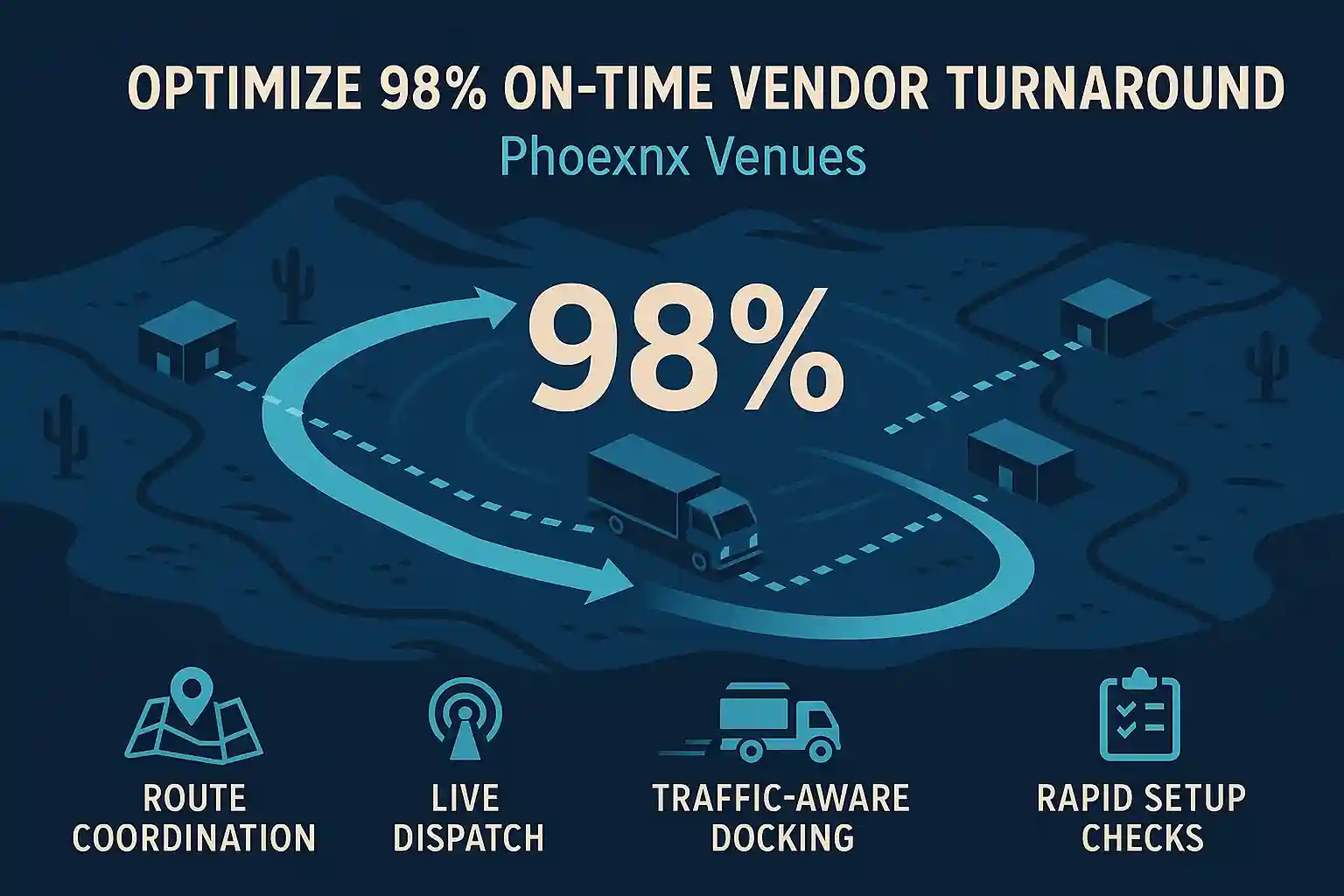 OPTIMIZE 98% ON-TIME VENDOR TURNAROUND

Phoexnx Venues

98%

ROUTE COORDINATION

LIVE DISPATCH

TRAFFIC-AWARE DOCKING

RAPID SETUP CHECKS