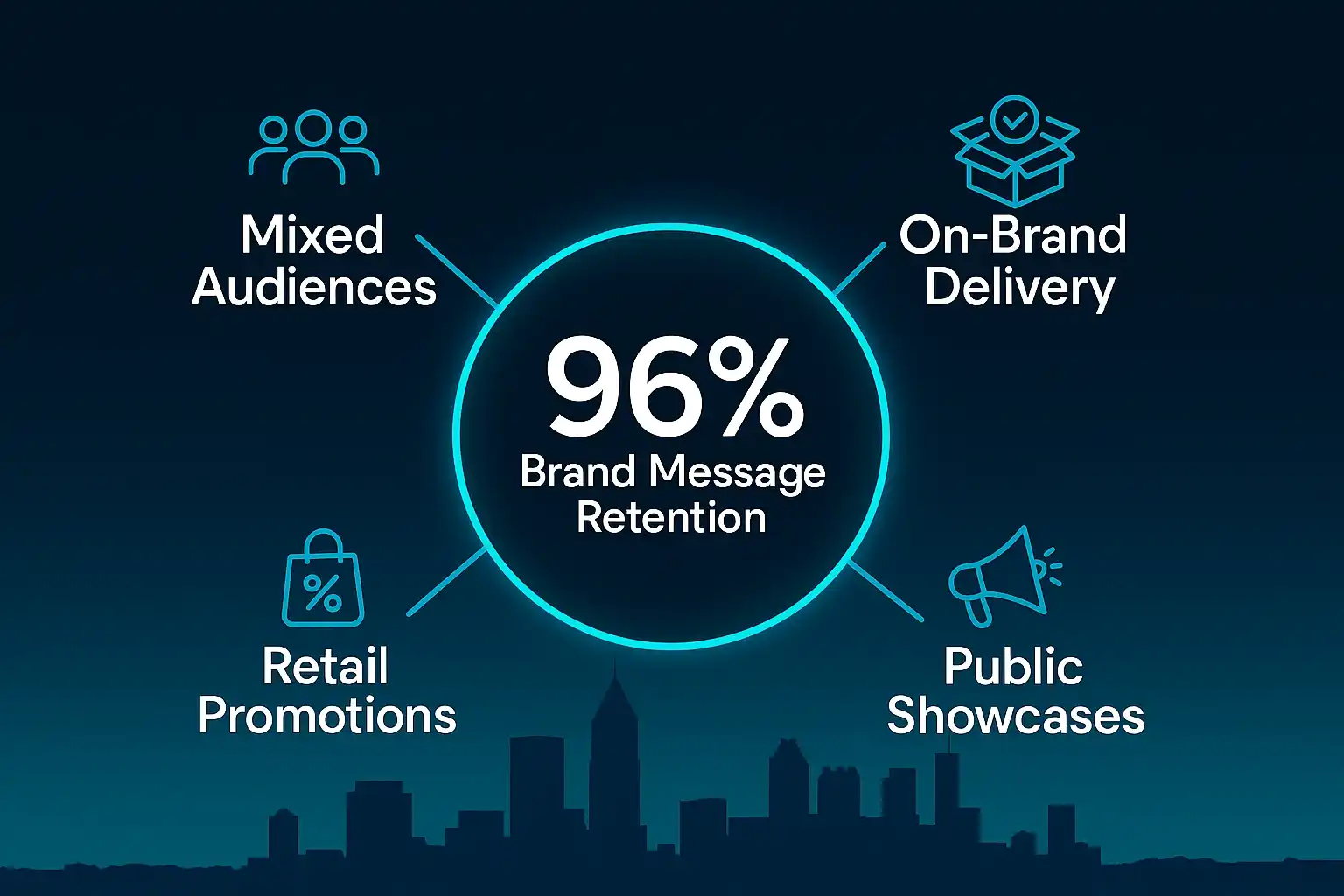 Mixed Audiences

On-Brand Delivery

96%
Brand Message Retention

%

Retail Promotions

Public Showcases