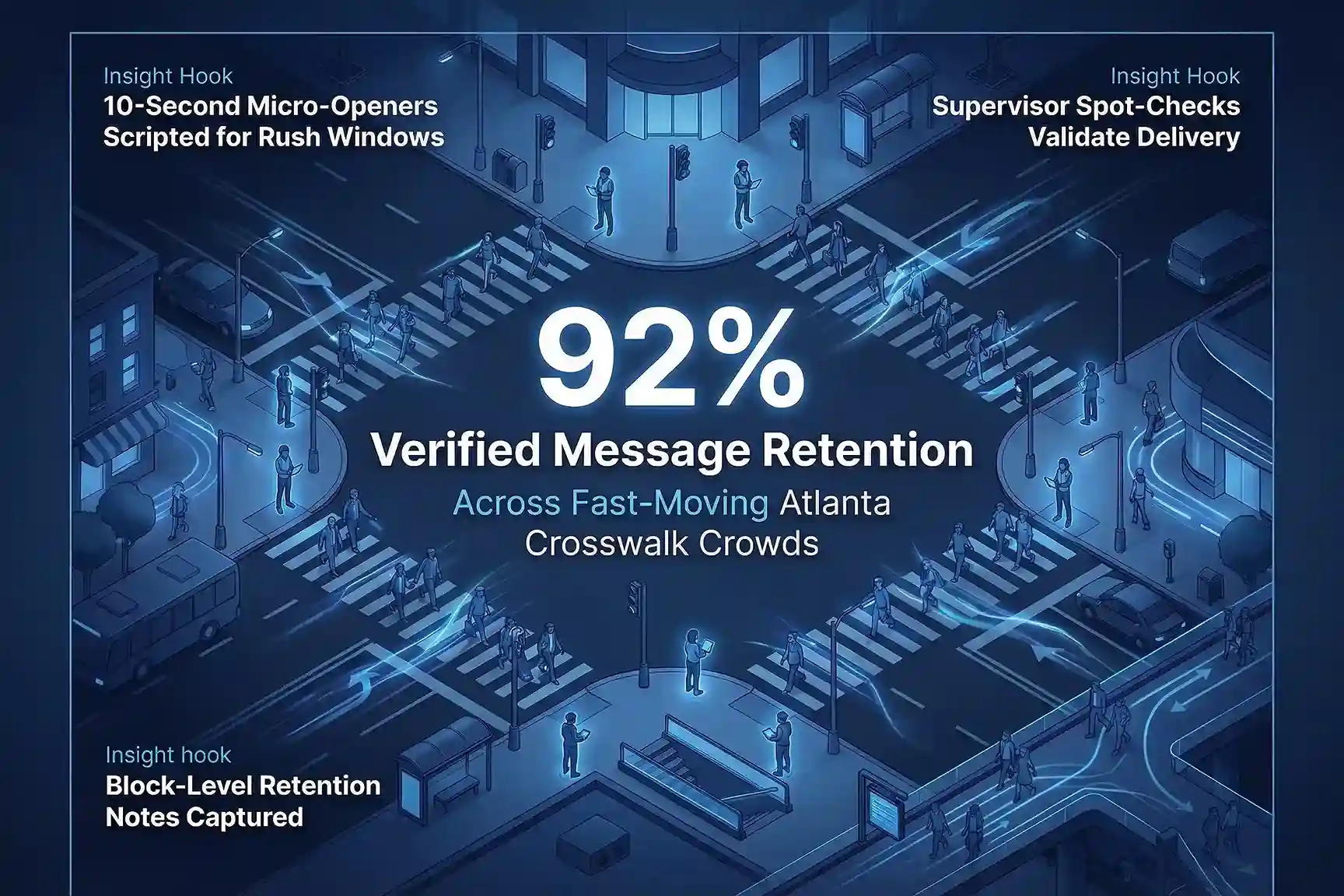 Insight Hook
10-Second Micro-Openers Scripted for Rush Windows

Insight Hook
Supervisor Spot-Checks Validate Delivery

92%
Verified Message Retention
Across Fast-Moving Atlanta Crosswalk Crowds

Insight hook
Block-Level Retention Notes Captured