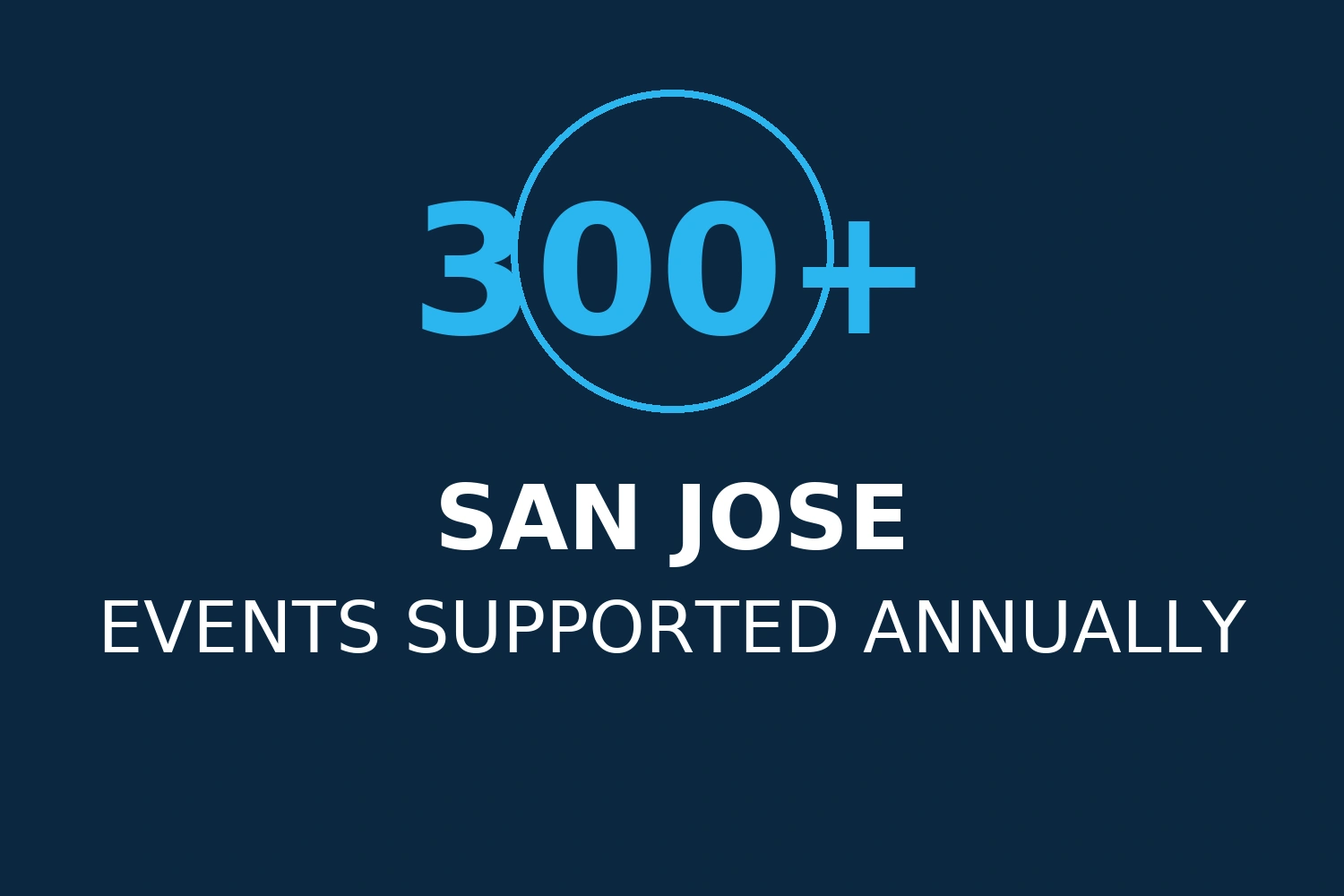 300+

SAN JOSE

EVENTS SUPPORTED ANNUALLY