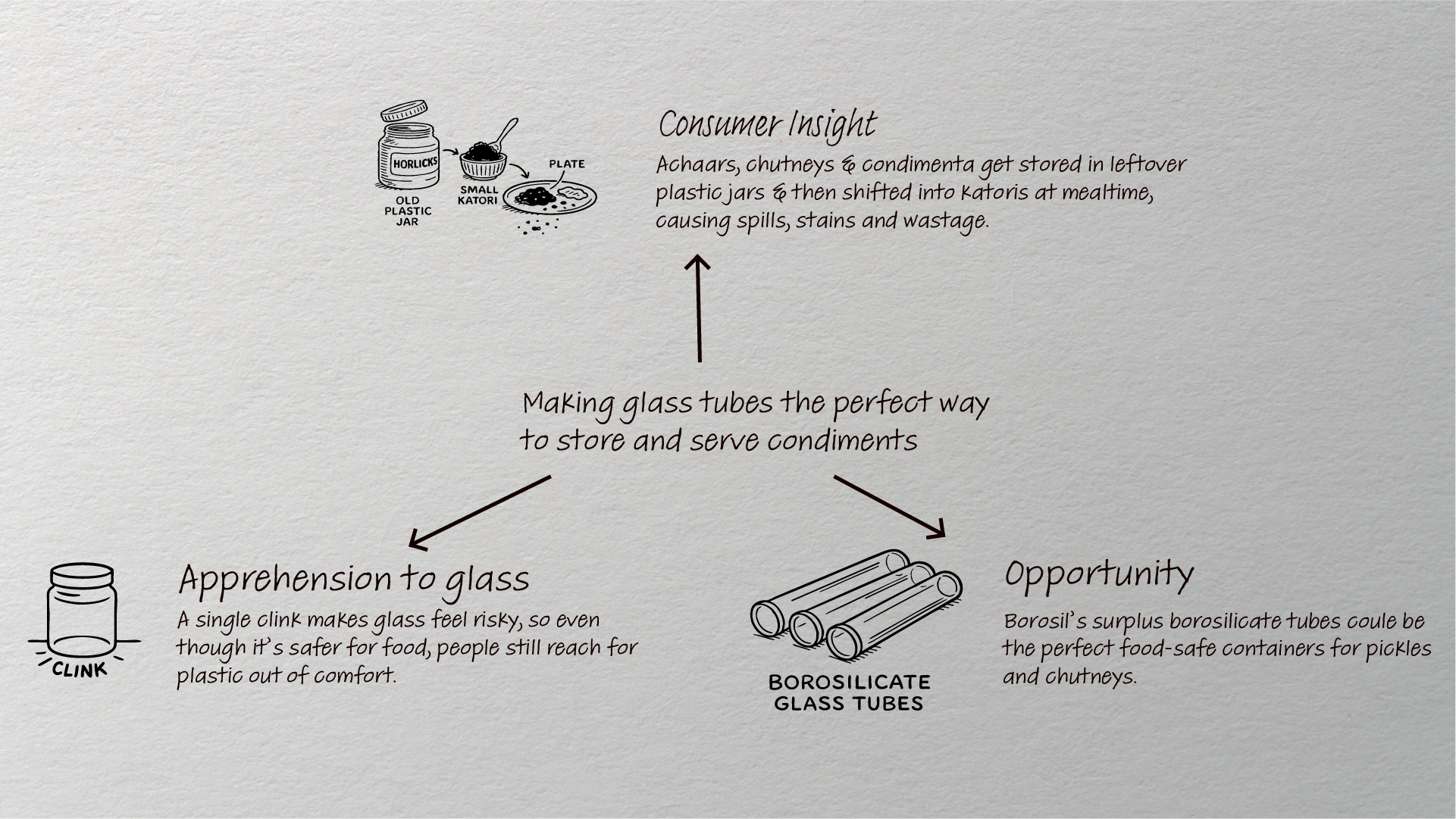 HORLICKS

OLD PLASTIC JAR

SMALL KATORI

PLATE

Consumer Insight

Achaars, chutneys & condimenta get stored in leftover plastic jars & then shifted into katoris at mealtime, causing spills, stains and wastage.

Making glass tubes the perfect way to store and serve condiments

CLINK

Apprehension to glass

A single clink makes glass feel risky, so even though it's safer for food, people still reach for plastic out of comfort.

BOROSILICATE GLASS TUBES

Opportunity

Borosil's surplus borosilicate tubes coule be the perfect food-safe containers for pickles and chutneys.