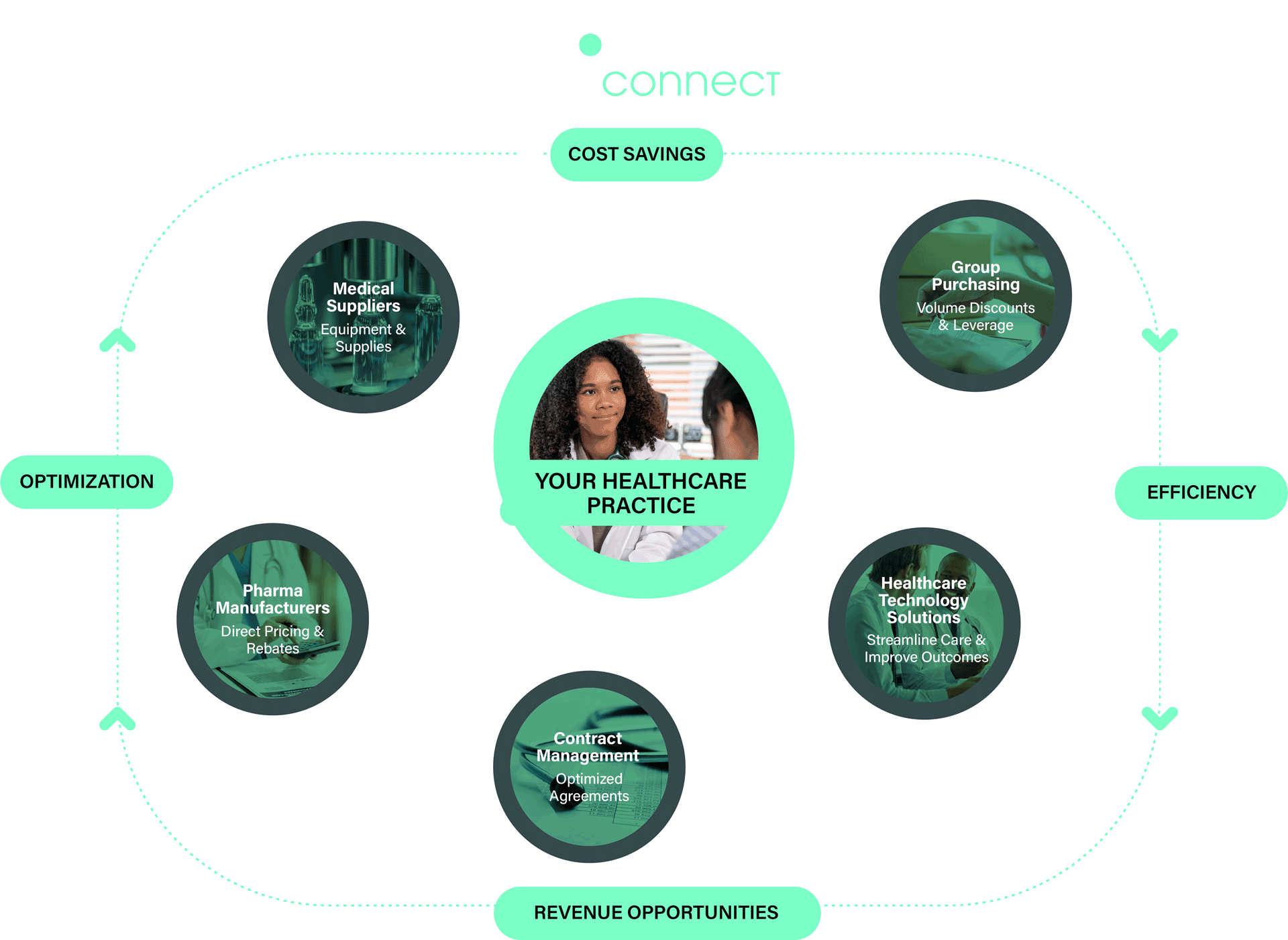 connect

COST SAVINGS

Medical Suppliers
Equipment & Supplies

Group Purchasing
Volume Discounts & Leverage

OPTIMIZATION

YOUR HEALTHCARE PRACTICE

EFFICIENCY

Pharma Manufacturers
Direct Pricing & Rebates

Healthcare Technology Solutions
Streamline Care & Improve Outcomes

Contract Management
Optimized Agreements

REVENUE OPPORTUNITIES