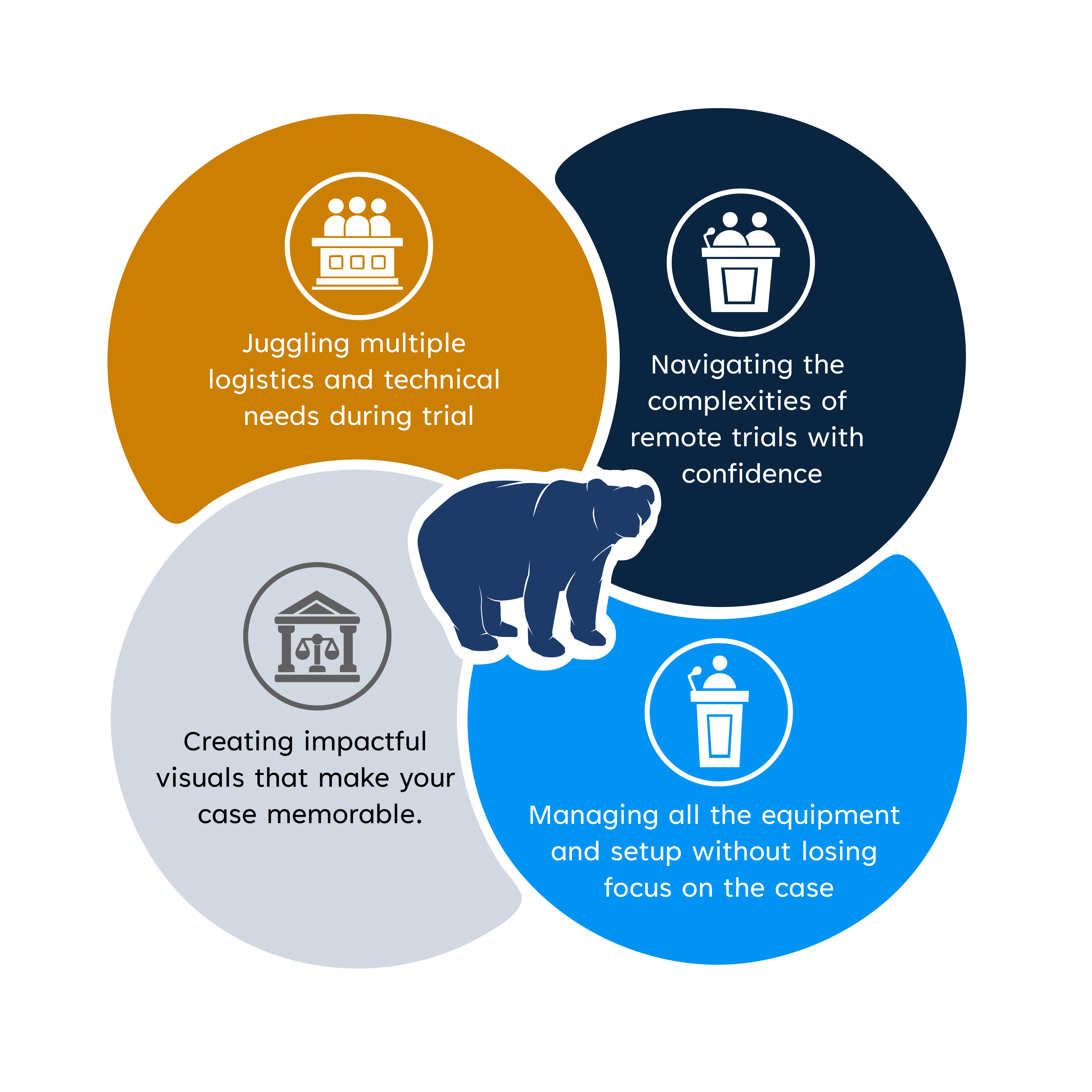 Juggling multiple logistics and technical needs during trial

Navigating the complexities of remote trials with confidence

Creating impactful visuals that make your case memorable.

Managing all the equipment and setup without losing focus on the case