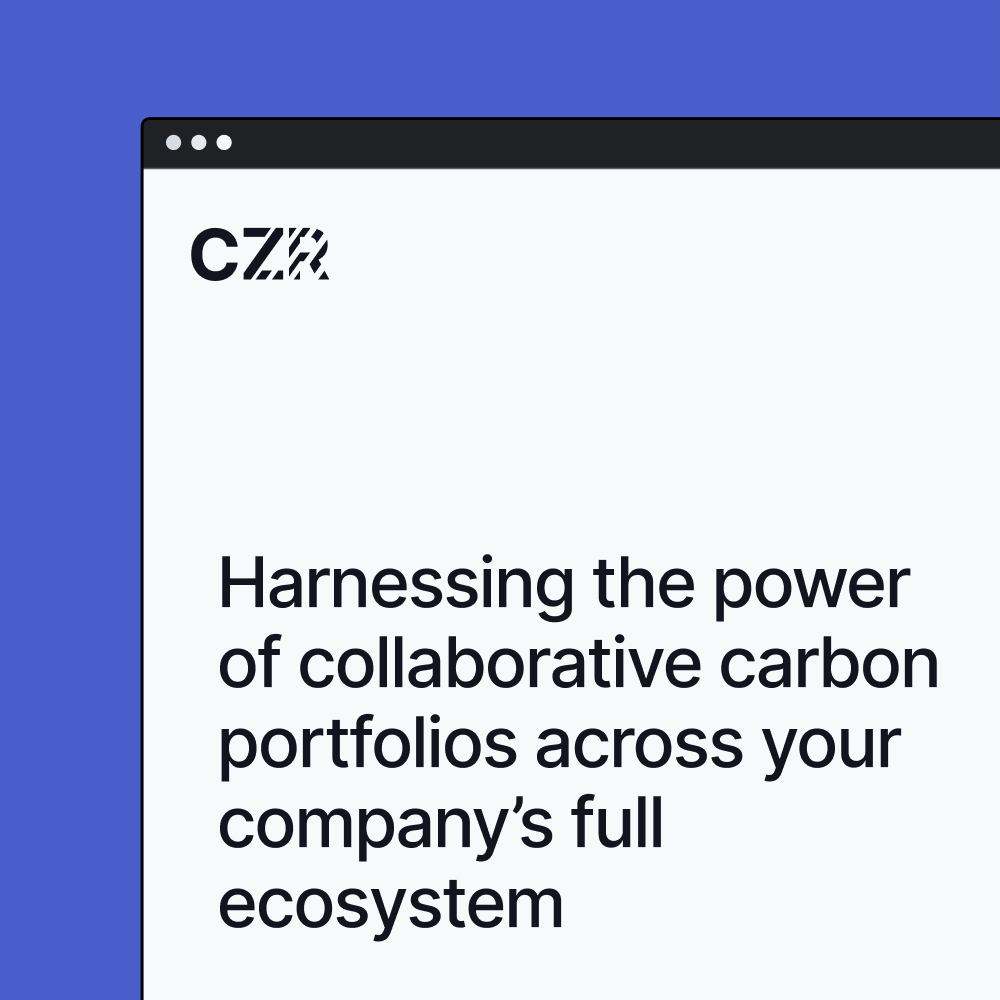 CZR

Harnessing the power of collaborative carbon portfolios across your company's full ecosystem