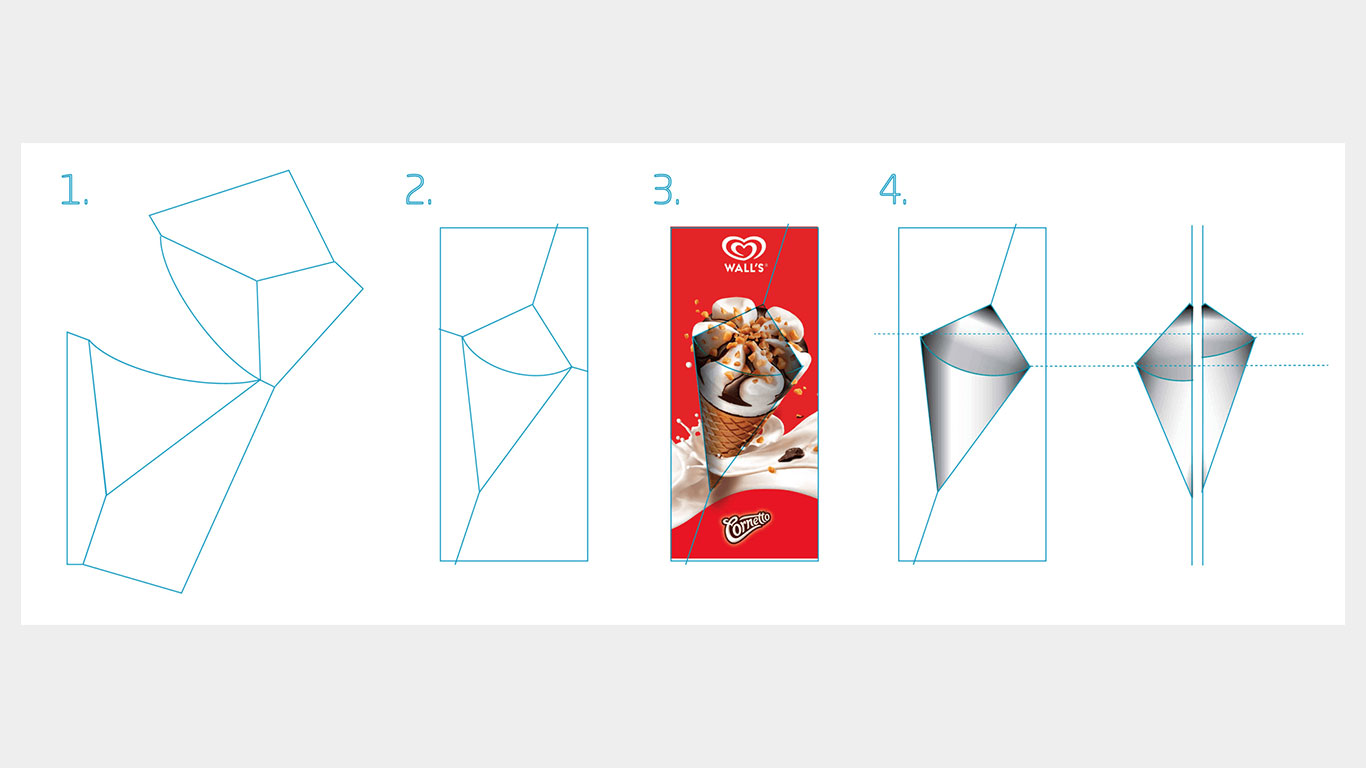 1.

2.

3.

WALL'S

Cornetto

4.