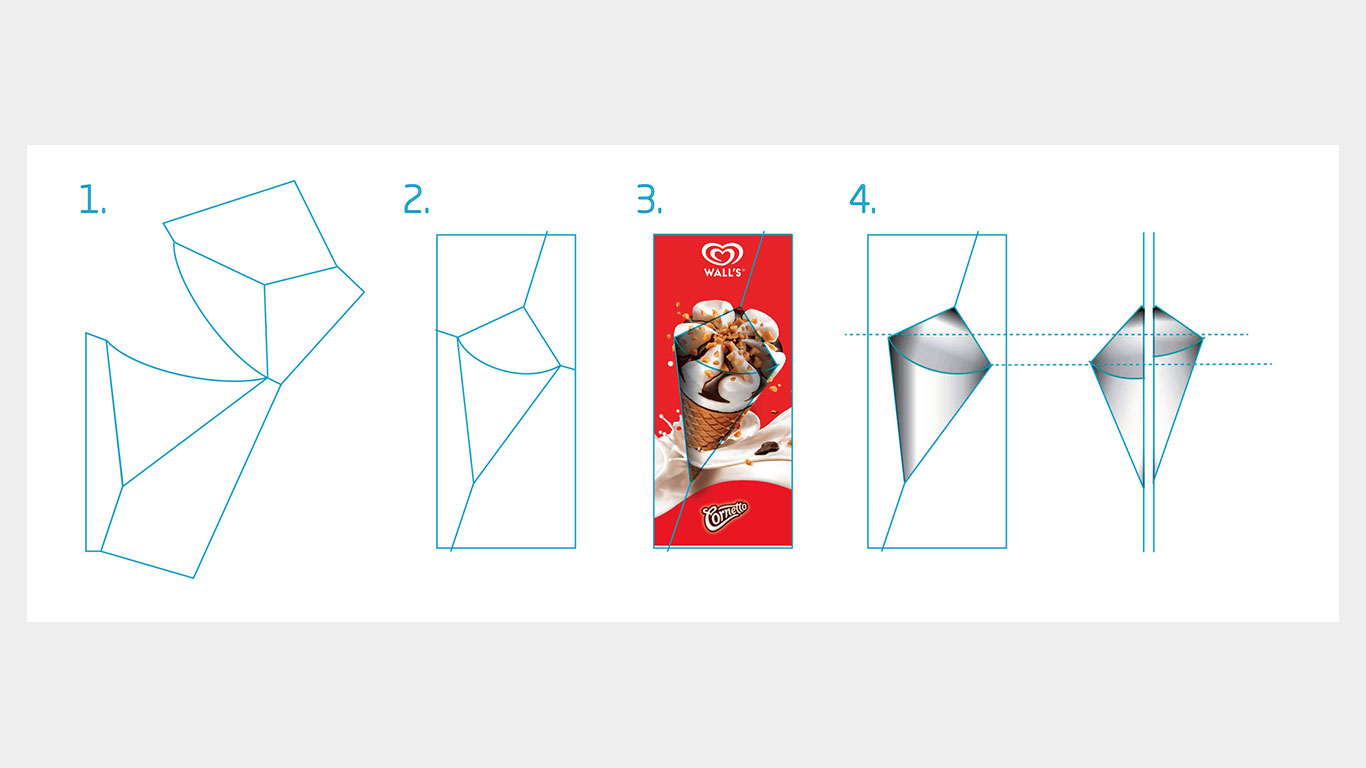 1.

2.

3.

WALL'S

Cornetto

4.