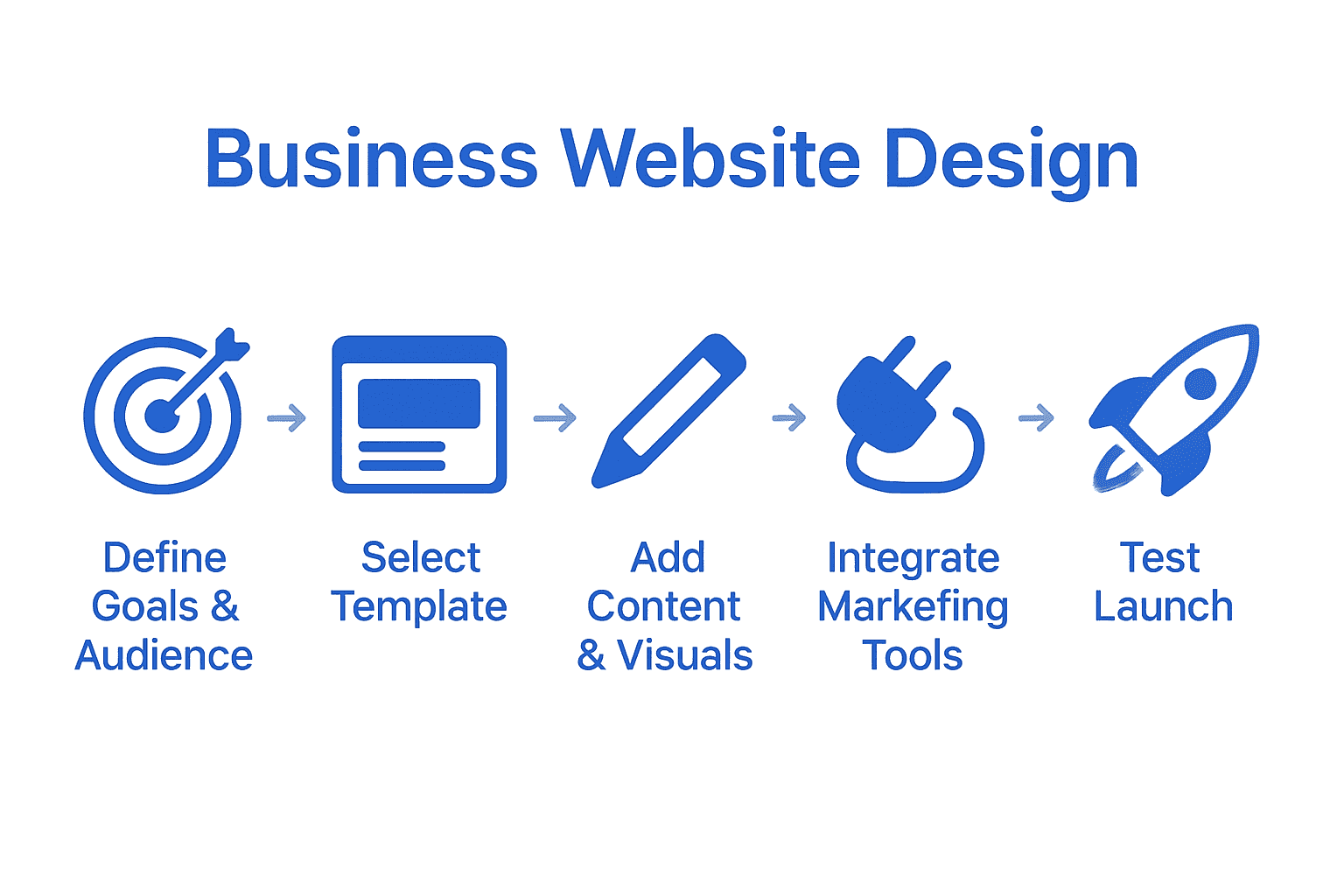 Business Website Design

Define Goals & Audience

Select Template

Add Content & Visuals

Integrate Markefing Tools

Test Launch