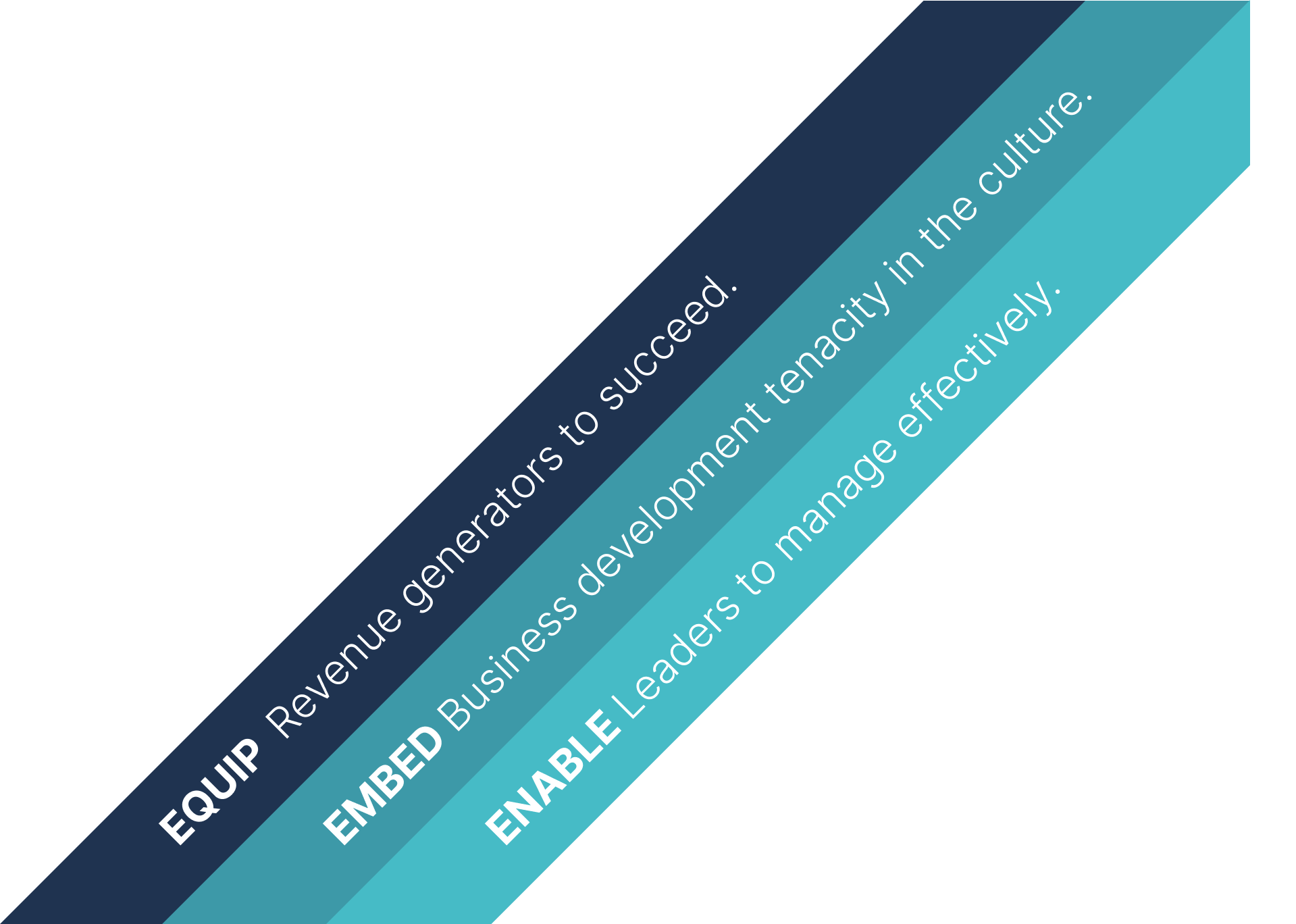 EQUIP Revenue generators to succeed.

EMBED Business development tenacity in the culture.

ENABLE Leaders to manage effectively.