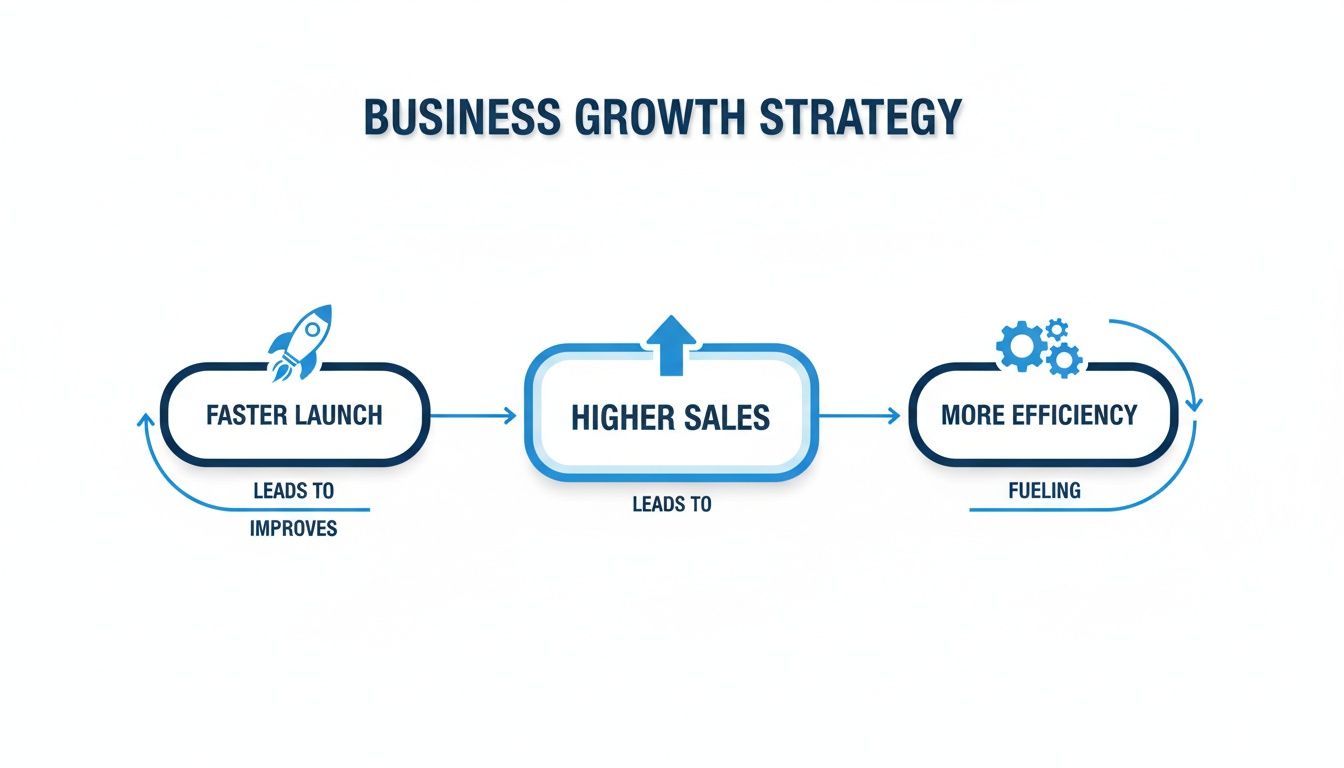 BUSINESS GROWTH STRATEGY

FASTER LAUNCH

LEADS TO

IMPROVES

HIGHER SALES

LEADS TO

MORE EFFICIENCY

FUELING