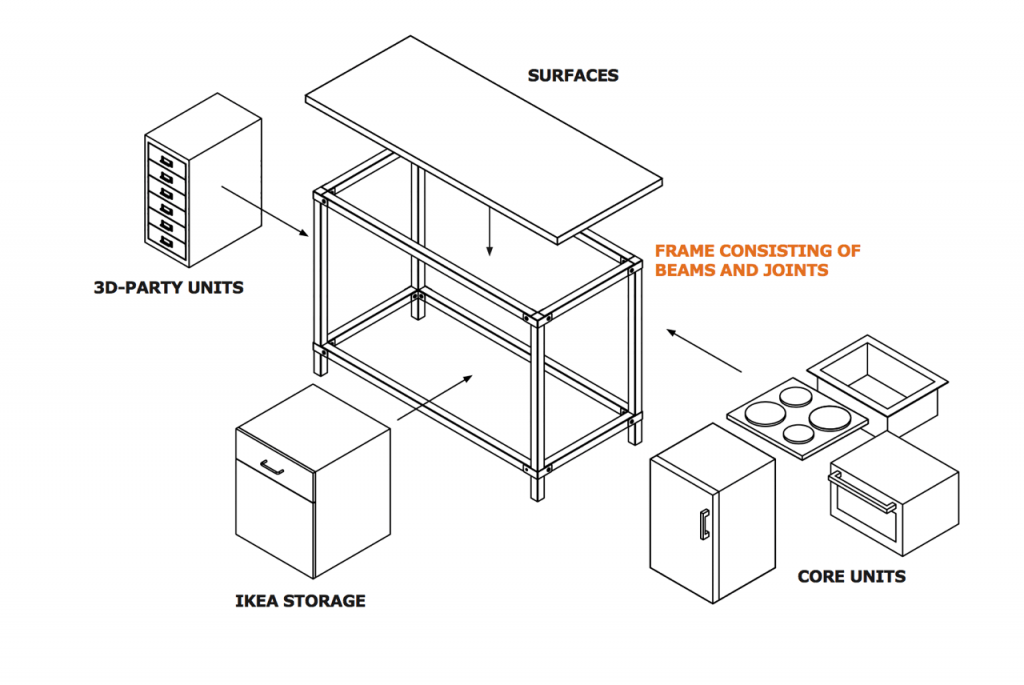 SURFACES

3D-PARTY UNITS

FRAME CONSISTING OF BEAMS AND JOINTS

IKEA STORAGE

CORE UNITS