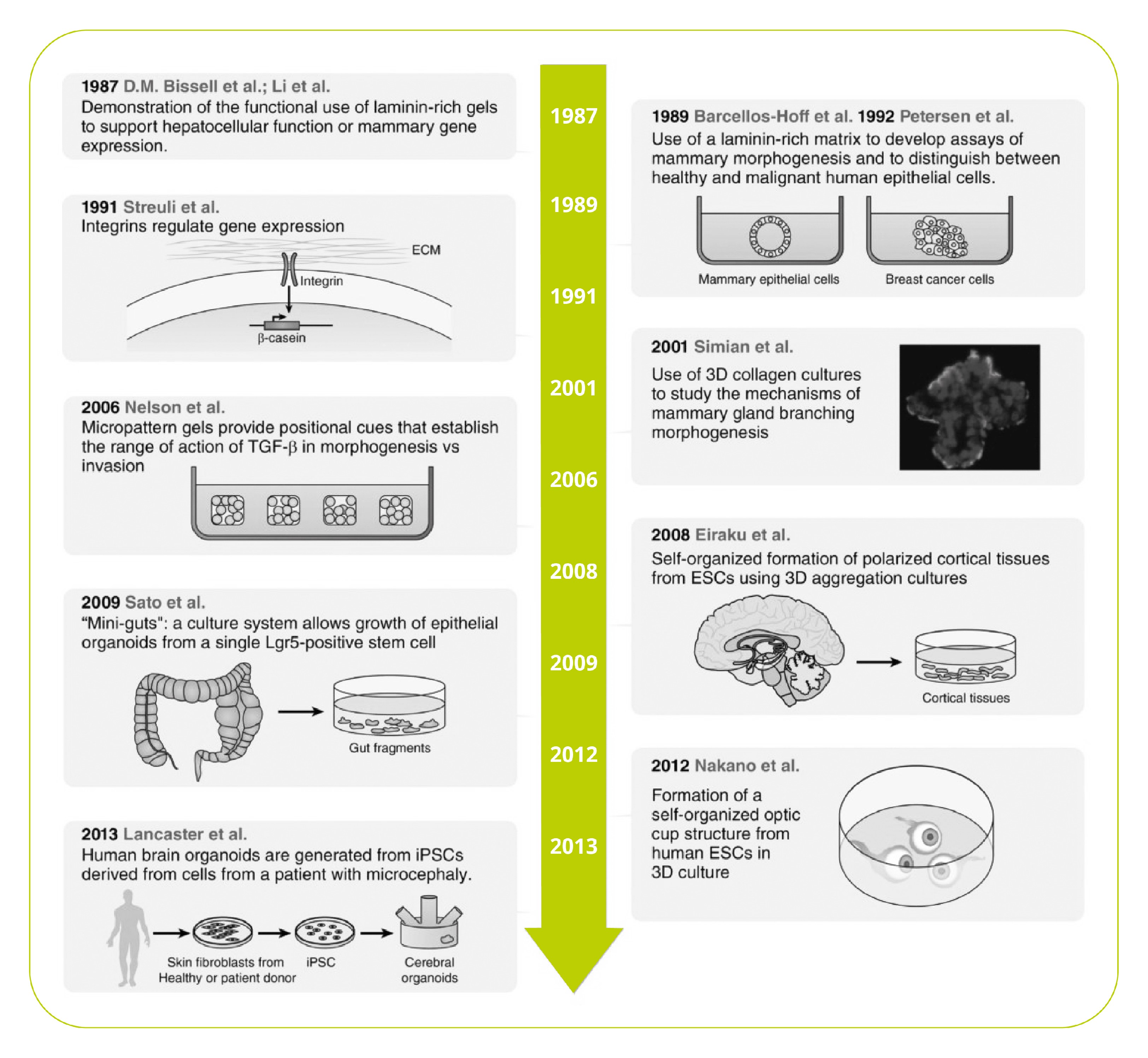 1987 D.M. Bissell et al.; Li et al.
Demonstration of the functional use of laminin-rich gels to support hepatocellular function or mammary gene expression.

1991 Streuli et al.
Integrins regulate gene expression
ECM
Integrin
β-casein

2006 Nelson et al.
Micropattern gels provide positional cues that establish the range of action of TGF-β in morphogenesis vs invasion

2009 Sato et al.
"Mini-guts": a culture system allows growth of epithelial organoids from a single Lgr5-positive stem cell
Gut fragments

2013 Lancaster et al.
Human brain organoids are generated from iPSCs derived from cells from a patient with microcephaly.
Skin fibroblasts from Healthy or patient donor
iPSC
Cerebral organoids

1987
1989
1991
2001
2006
2008
2009
2012
2013

1989 Barcellos-Hoff et al. 1992 Petersen et al.
Use of a laminin-rich matrix to develop assays of mammary morphogenesis and to distinguish between healthy and malignant human epithelial cells.
Mammary epithelial cells
Breast cancer cells

2001 Simian et al.
Use of 3D collagen cultures to study the mechanisms of mammary gland branching morphogenesis

2008 Eiraku et al.
Self-organized formation of polarized cortical tissues from ESCs using 3D aggregation cultures
Cortical tissues

2012 Nakano et al.
Formation of a self-organized optic cup structure from human ESCs in 3D culture