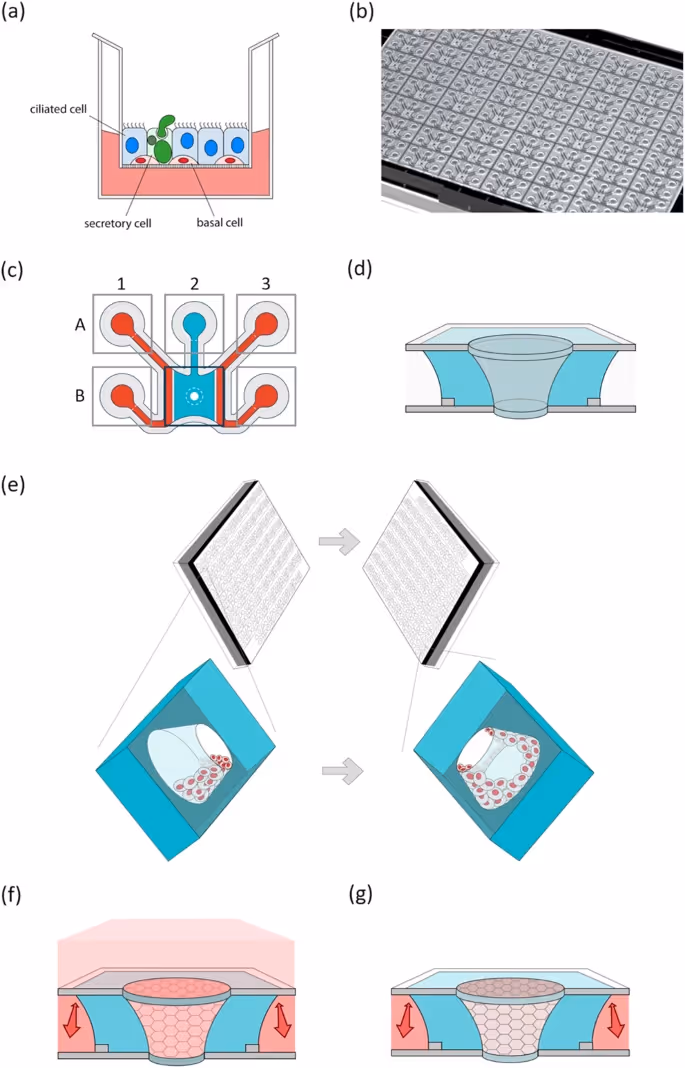 (a)

ciliated cell

secretory cell

basal cell

(b)

(c)

1

2

3

A

B

(d)

(e)

(f)

(g)