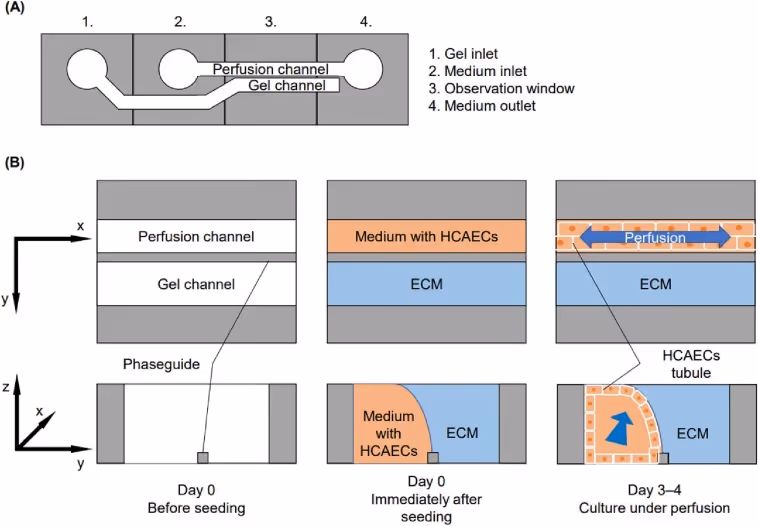 (A)

1. 2. 3. 4.

Perfusion channel

Gel channel

1. Gel inlet
2. Medium inlet
3. Observation window
4. Medium outlet

(B)

x

y

Perfusion channel

Gel channel

Medium with HCAECs

ECM

Perfusion

ECM

Phaseguide

HCAECs tubule

z

x

y

Medium with HCAECs

ECM

ECM

Day 0
Before seeding

Day 0
Immediately after seeding

Day 3–4
Culture under perfusion