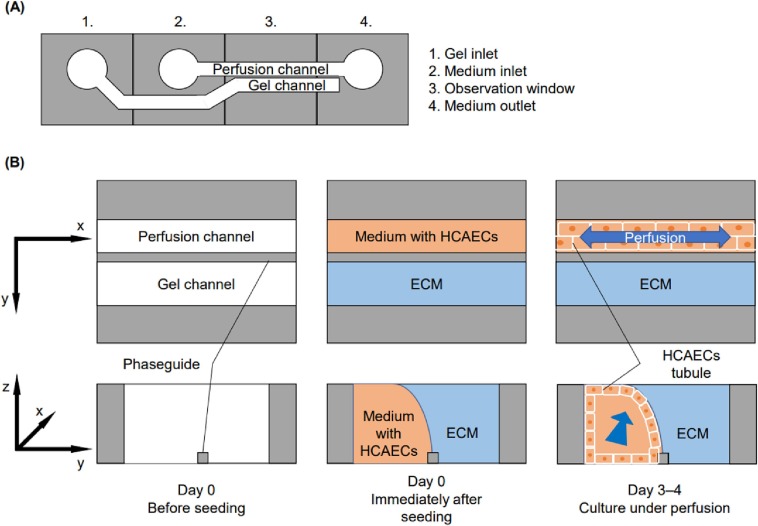 (A)

1. 2. 3. 4.

Perfusion channel
Gel channel

1. Gel inlet
2. Medium inlet
3. Observation window
4. Medium outlet

(B)

x
y

Perfusion channel
Gel channel

Medium with HCAECs
ECM

Perfusion
ECM

Phaseguide

HCAECs tubule

z
x
y

Medium with HCAECs
ECM

ECM

Day 0
Before seeding

Day 0
Immediately after seeding

Day 3–4
Culture under perfusion