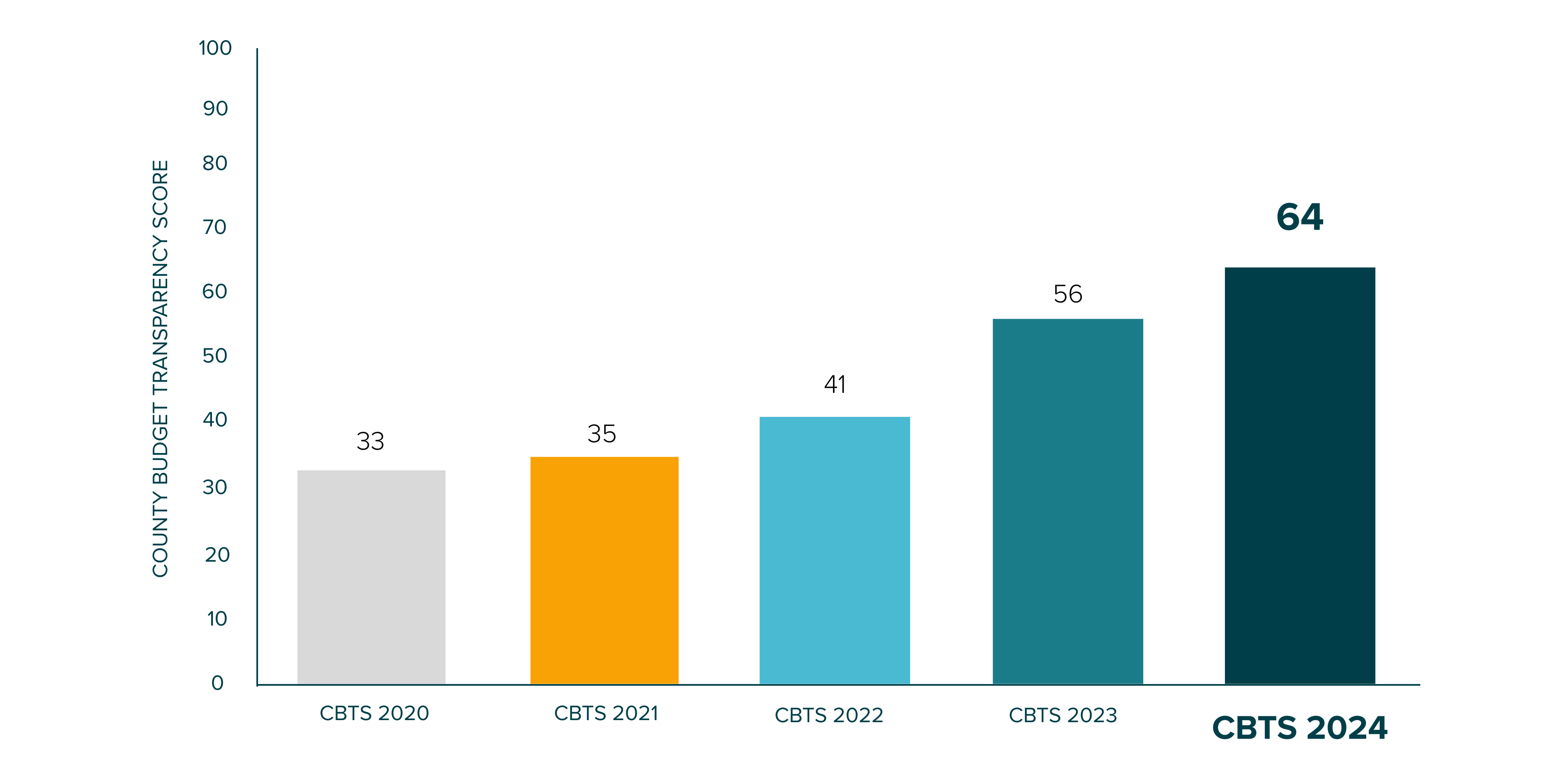 COUNTY BUDGET TRANSPARENCY SCORE

100
90
80
70
60
50
40
30
20
10
0

33
35
41
56
64

CBTS 2020
CBTS 2021
CBTS 2022
CBTS 2023
CBTS 2024