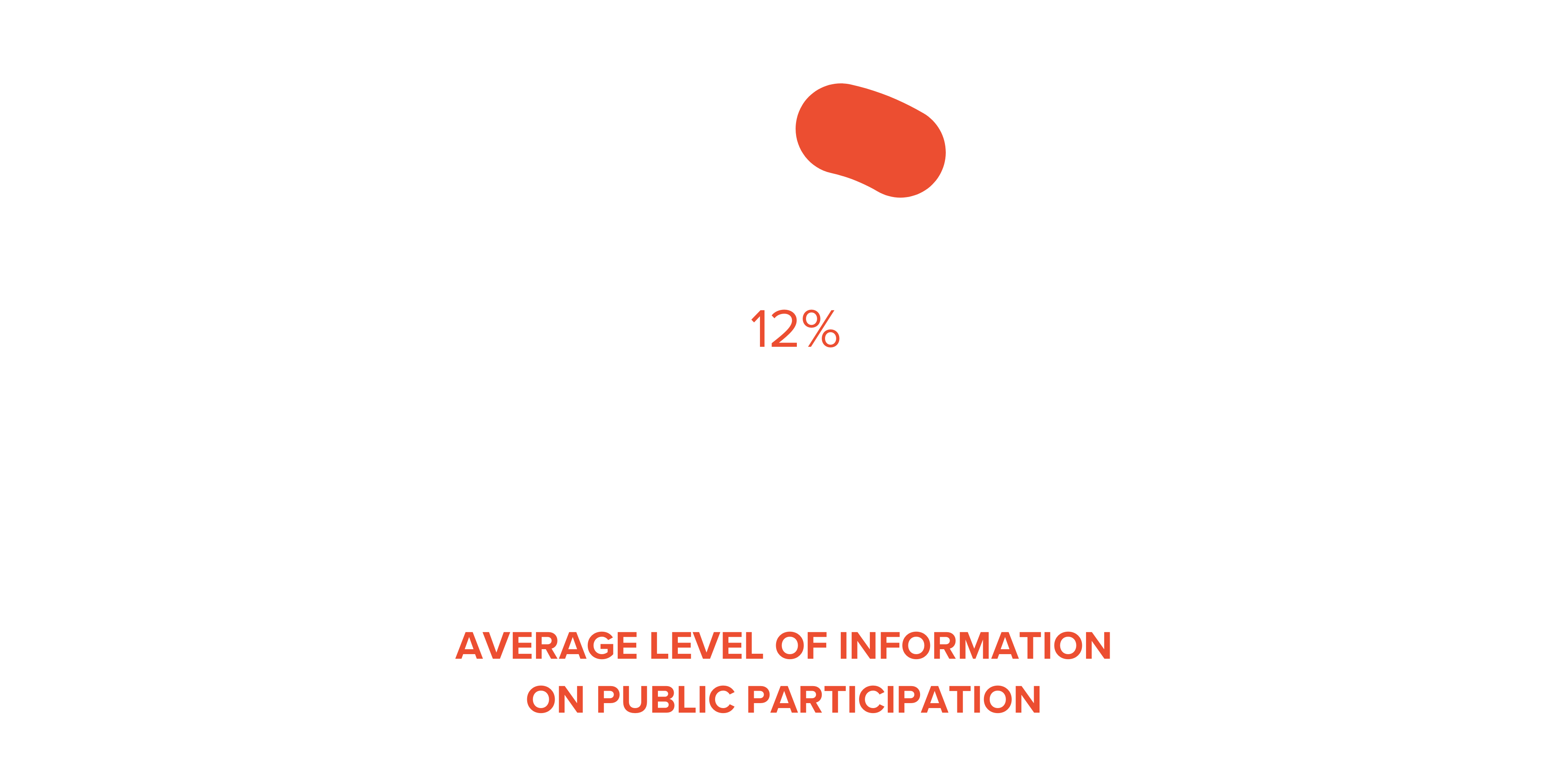 12%

AVERAGE LEVEL OF INFORMATION ON PUBLIC PARTICIPATION