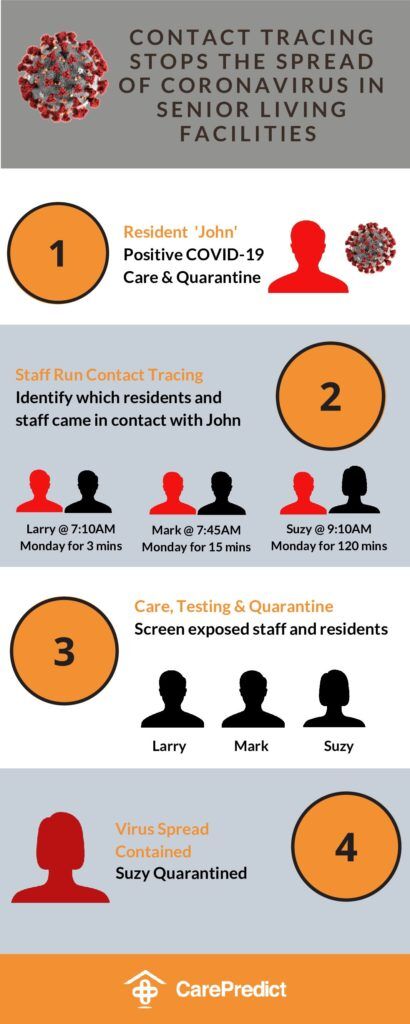 CONTACT TRACING STOPS THE SPREAD OF CORONAVIRUS IN SENIOR LIVING FACILITIES

1

Resident 'John'
Positive COVID-19
Care & Quarantine

Staff Run Contact Tracing
Identify which residents and staff came in contact with John

2

Larry @ 7:10AM Monday for 3 mins

Mark @ 7:45AM Monday for 15 mins

Suzy @ 9:10AM Monday for 120 mins

3

Care, Testing & Quarantine
Screen exposed staff and residents

Larry

Mark

Suzy

Virus Spread Contained
Suzy Quarantined

4

CarePredict