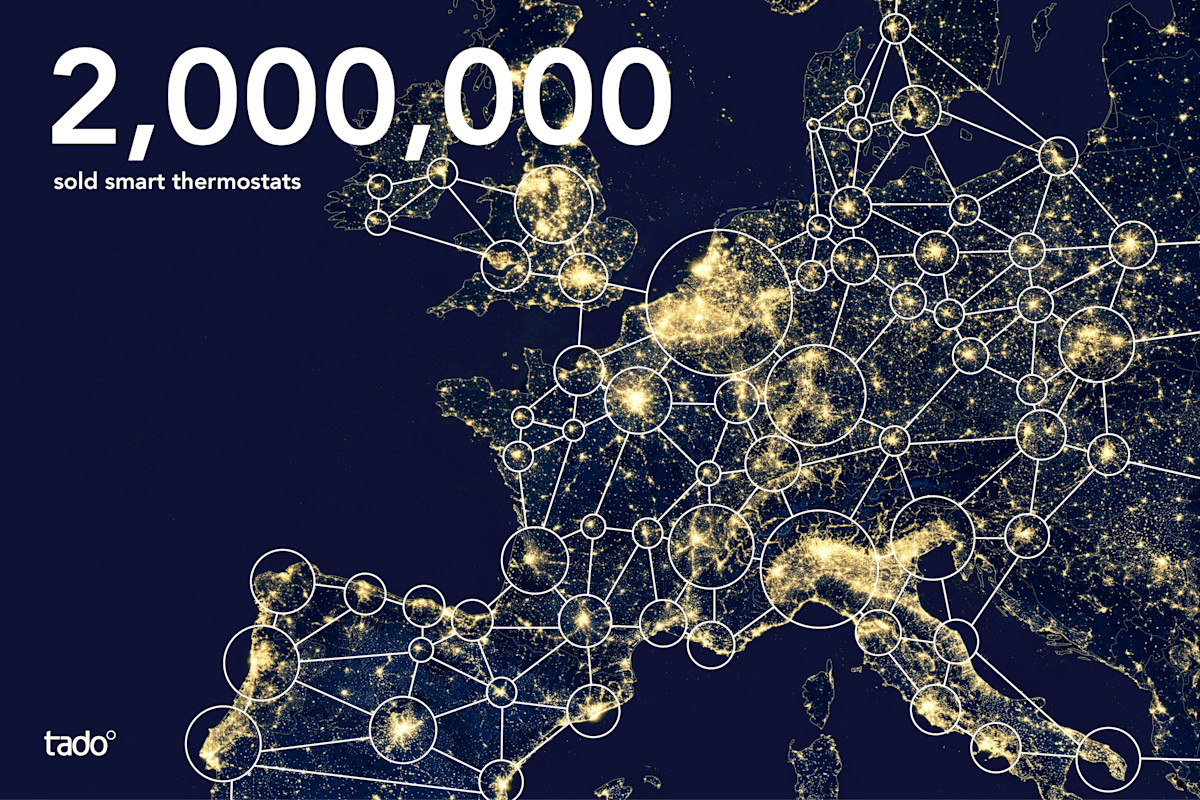 2,000,000

sold smart thermostats

tado°