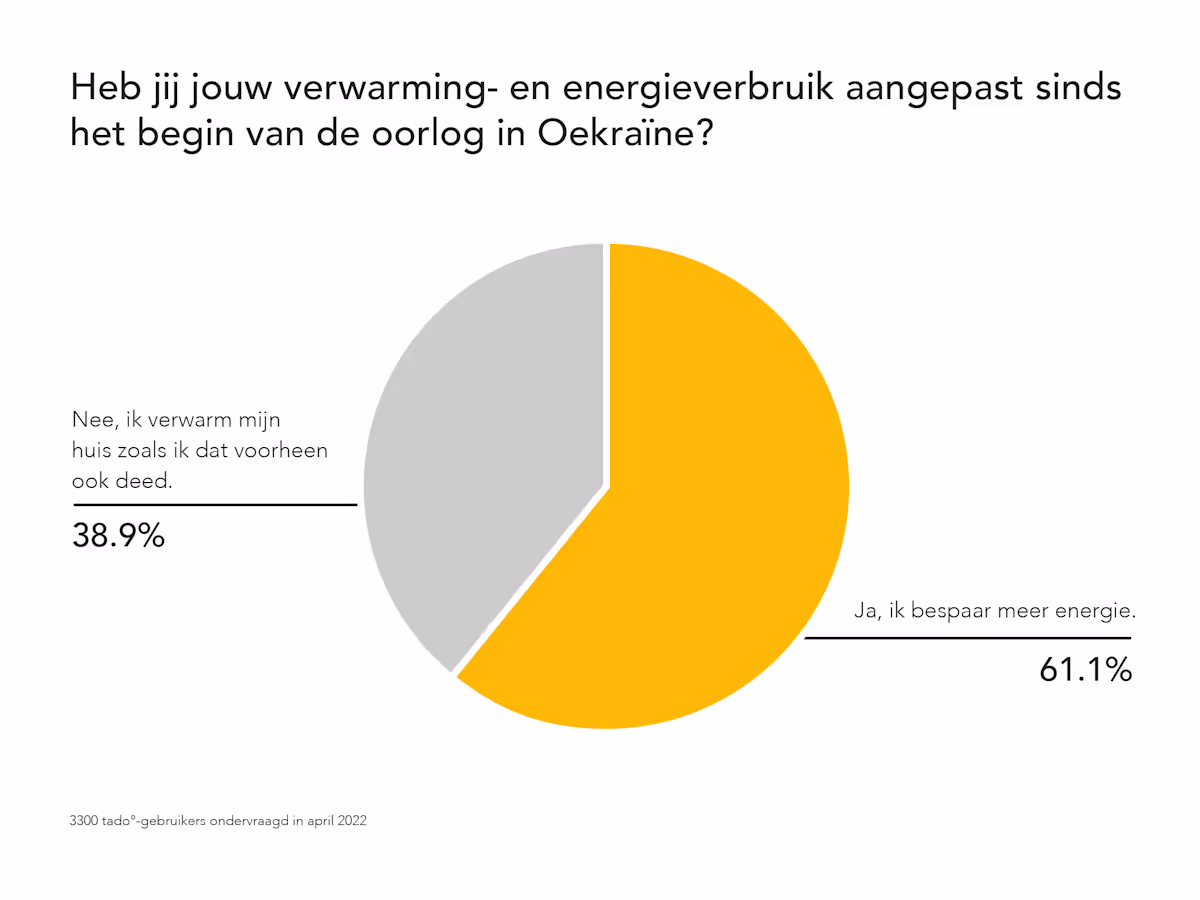 Heb jij jouw verwarming- en energieverbruik aangepast sinds het begin van de oorlog in Oekraïne?

Nee, ik verwarm mijn huis zoals ik dat voorheen ook deed.

38.9%

Ja, ik bespaar meer energie.

61.1%

3300 tado°-gebruikers ondervraagd in april 2022