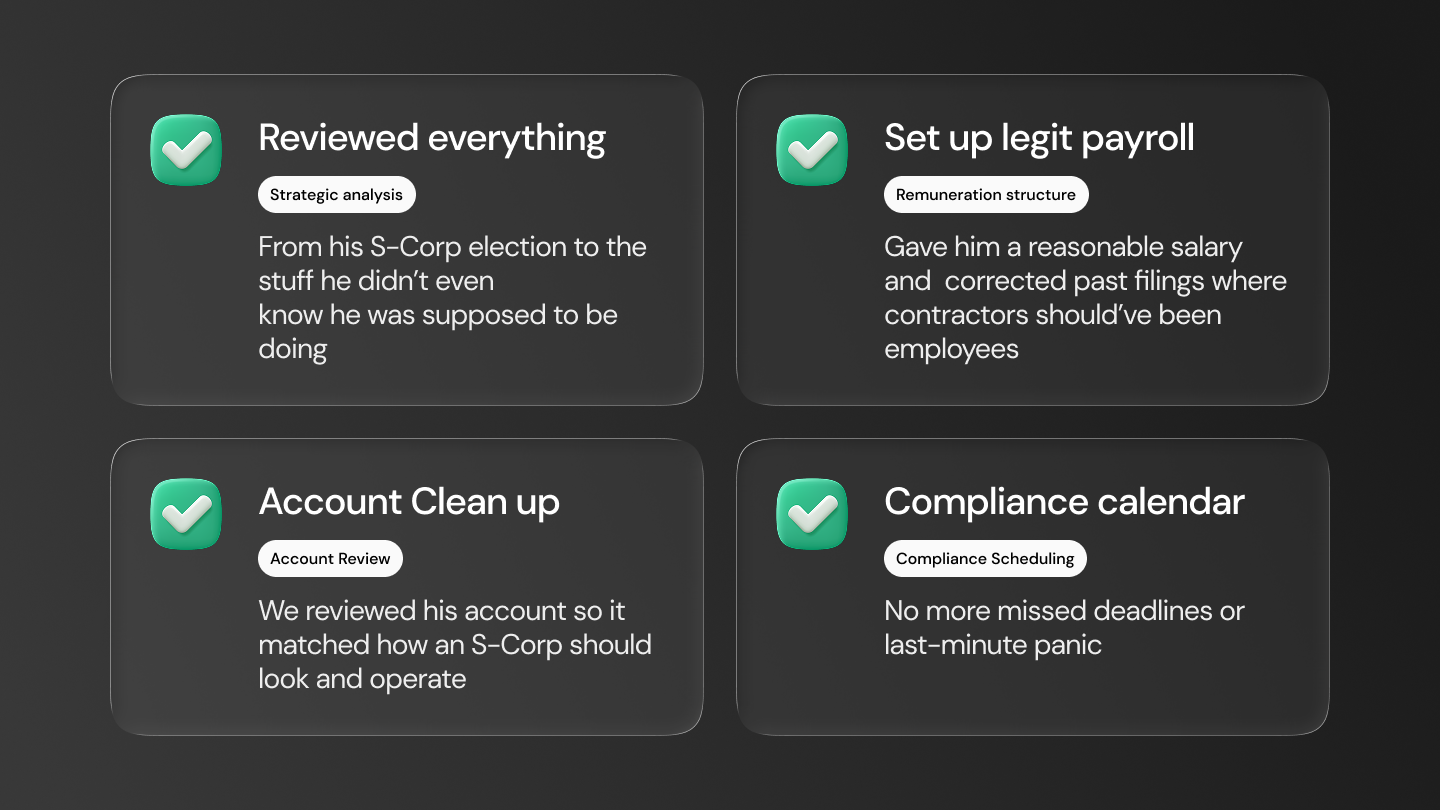 Reviewed everything

Strategic analysis

From his S-Corp election to the stuff he didn't even know he was supposed to be doing

Set up legit payroll

Remuneration structure

Gave him a reasonable salary and corrected past filings where contractors should've been employees

Account Clean up

Account Review

We reviewed his account so it matched how an S-Corp should look and operate

Compliance calendar

Compliance Scheduling

No more missed deadlines or last-minute panic