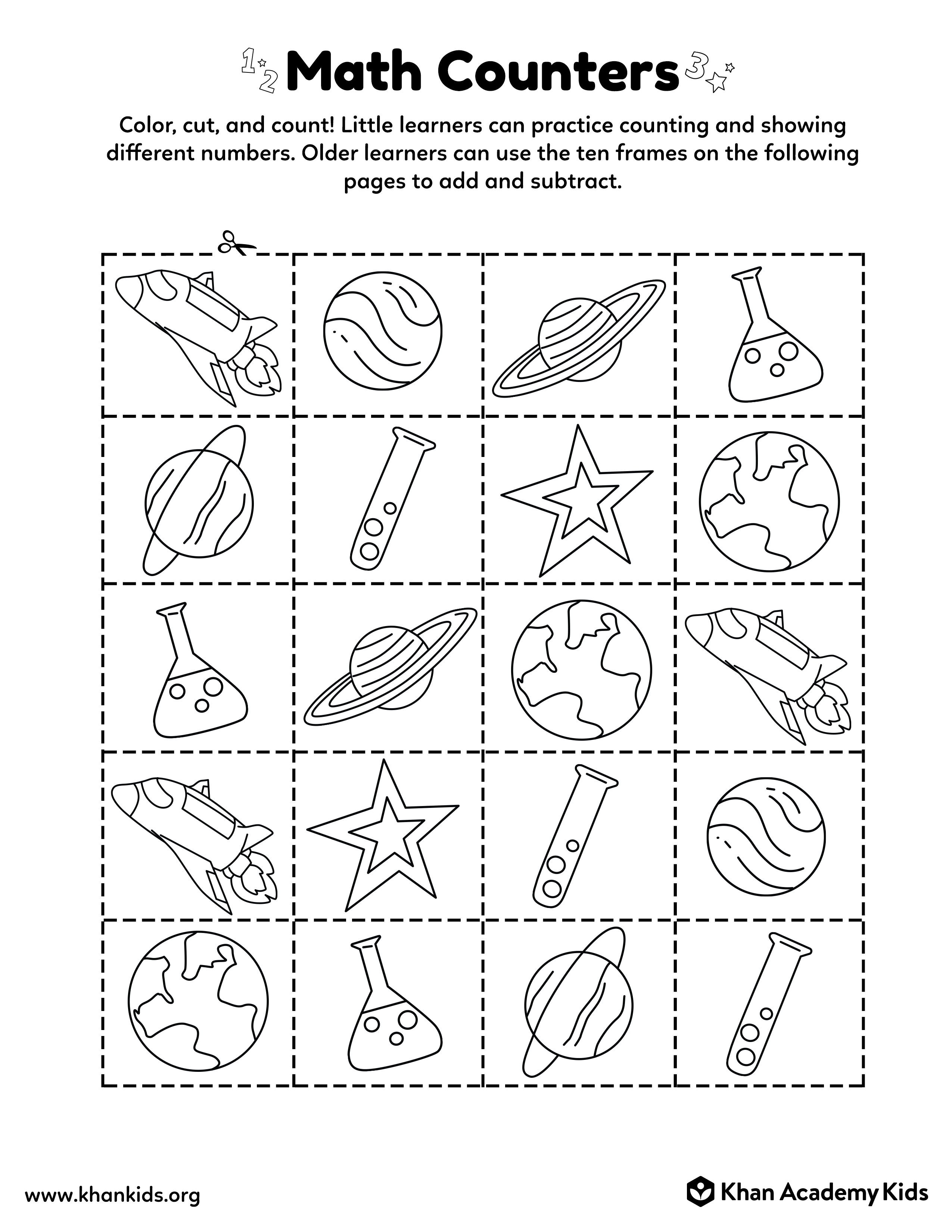 1 2 Math Counters 3

Color, cut, and count! Little learners can practice counting and showing different numbers. Older learners can use the ten frames on the following pages to add and subtract.

www.khankids.org

Khan Academy Kids