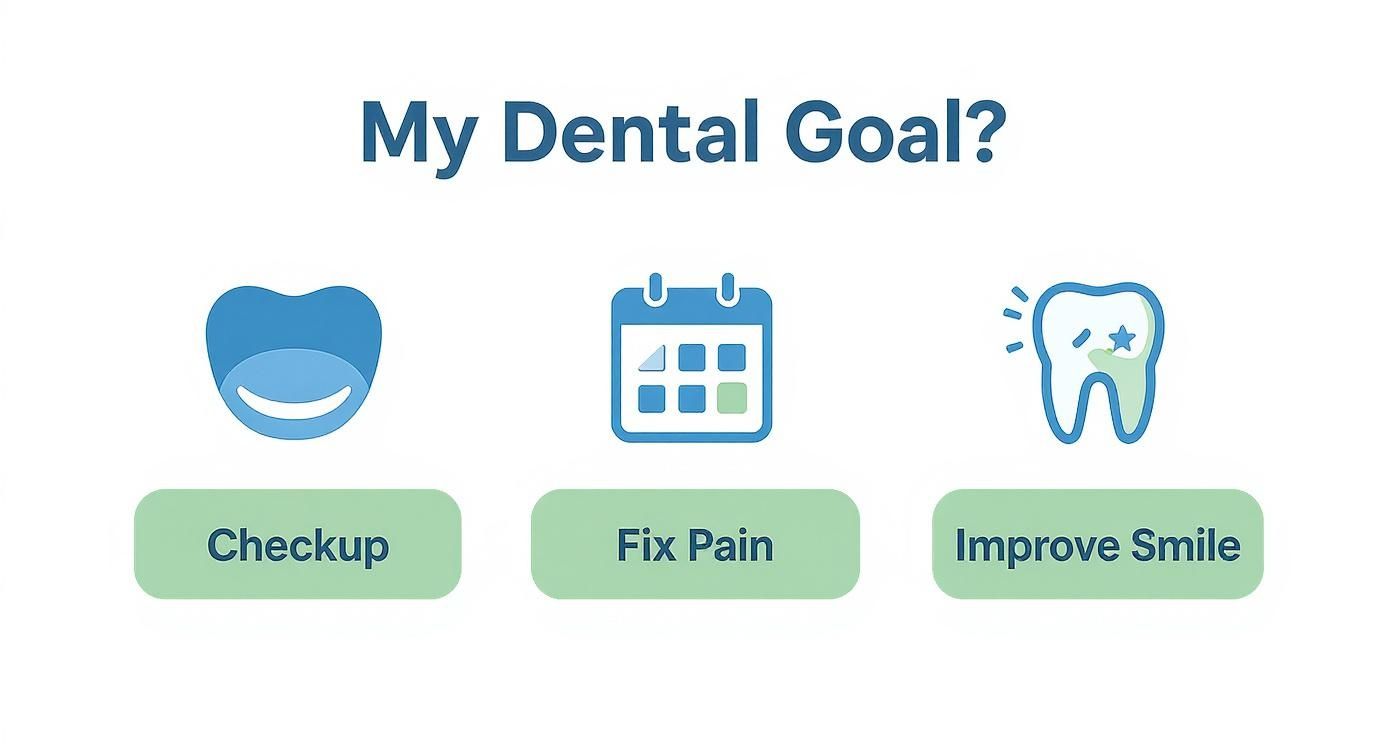 My Dental Goal?

Checkup

Fix Pain

Improve Smile