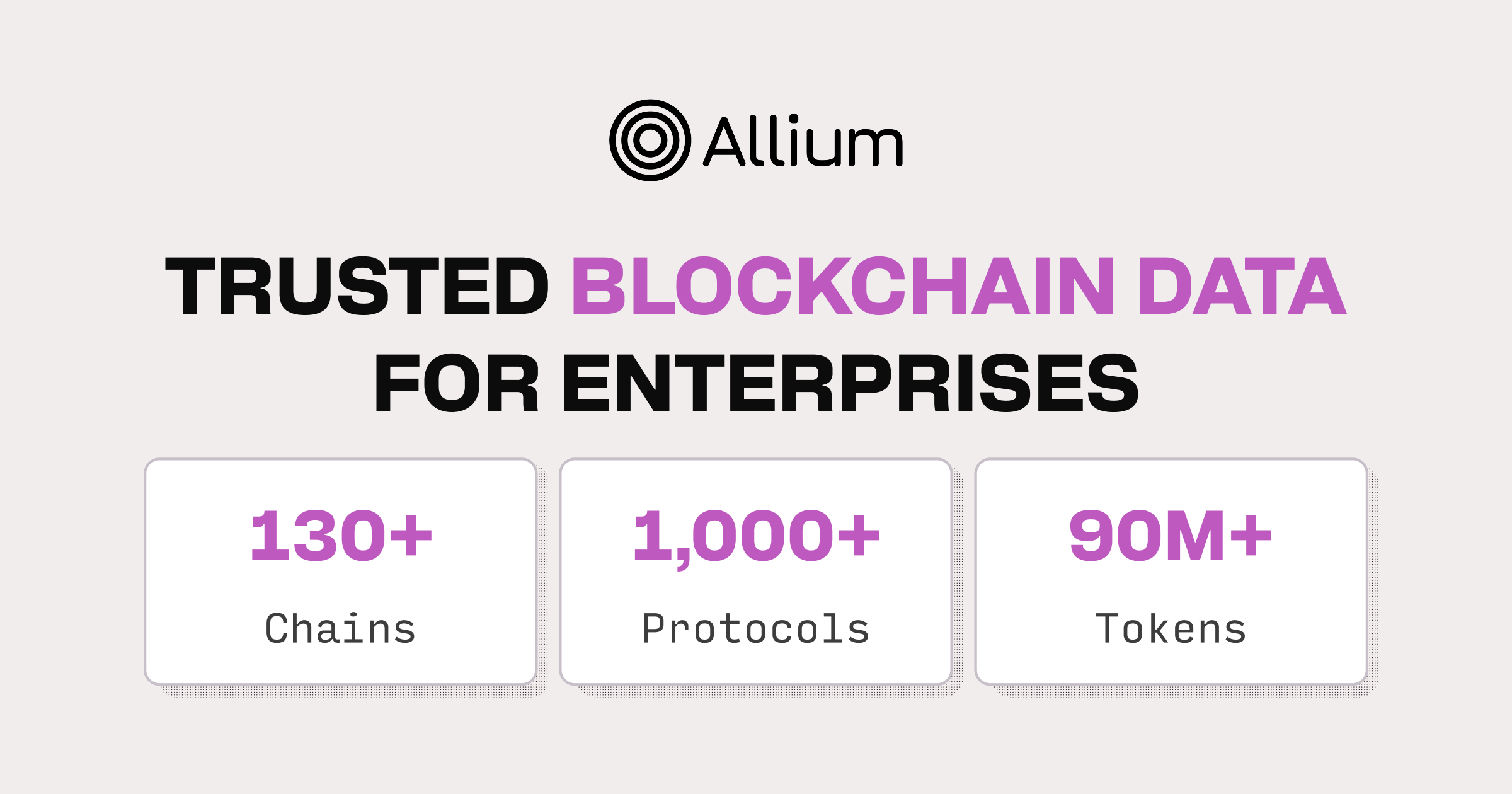 Allium

TRUSTED BLOCKCHAIN DATA FOR ENTERPRISES

130+
Chains

1,000+
Protocols

90M+
Tokens