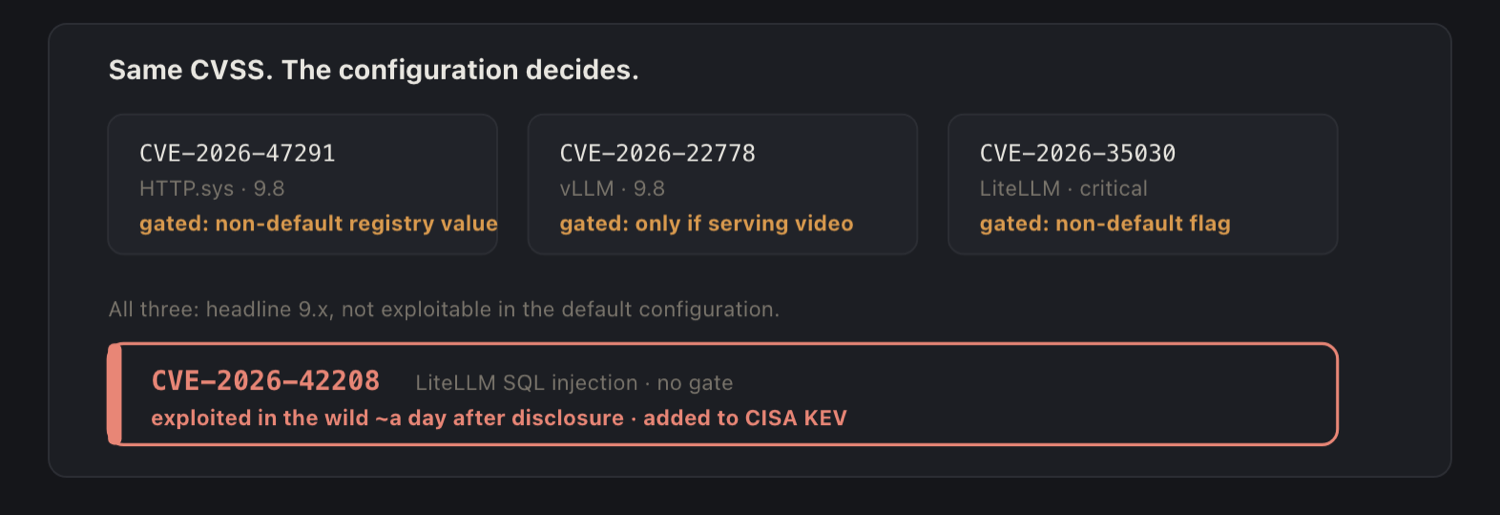 Same CVSS. The configuration decides.

CVE-2026-47291
HTTP.sys · 9.8
gated: non-default registry value

CVE-2026-22778
vLLM · 9.8
gated: only if serving video

CVE-2026-35030
LiteLLM · critical
gated: non-default flag

All three: headline 9.x, not exploitable in the default configuration.

CVE-2026-42208 LiteLLM SQL injection · no gate
exploited in the wild ~a day after disclosure · added to CISA KEV