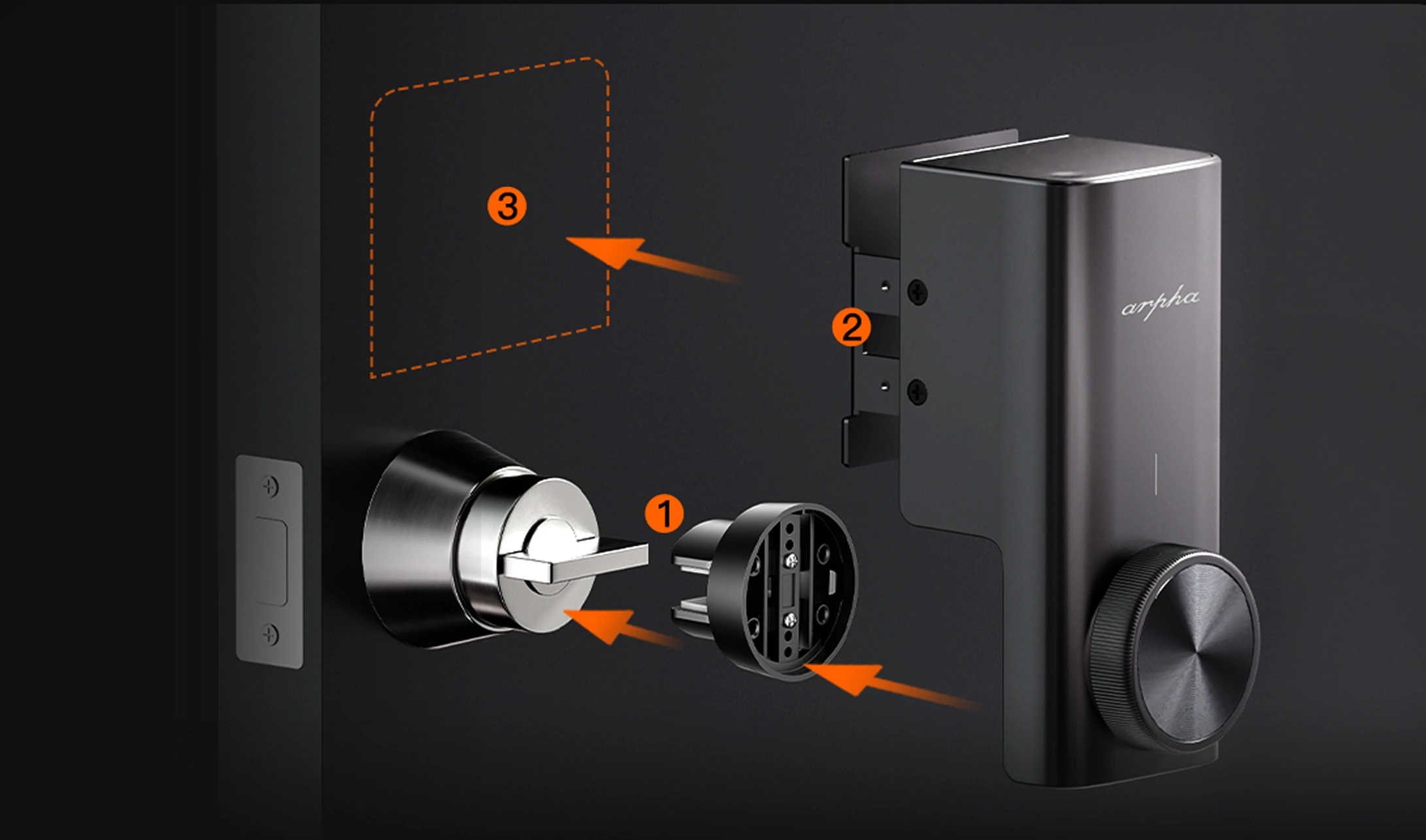 3

2

arpha

1