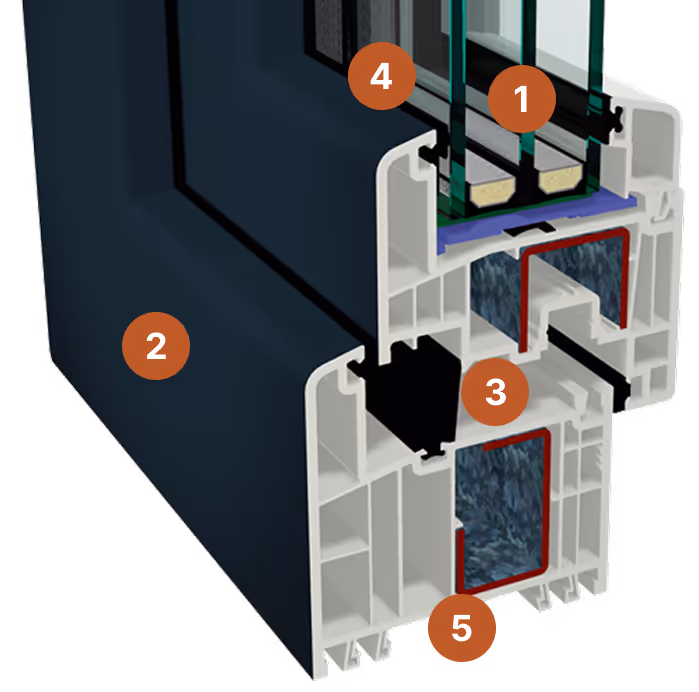 4
1
2
3
5